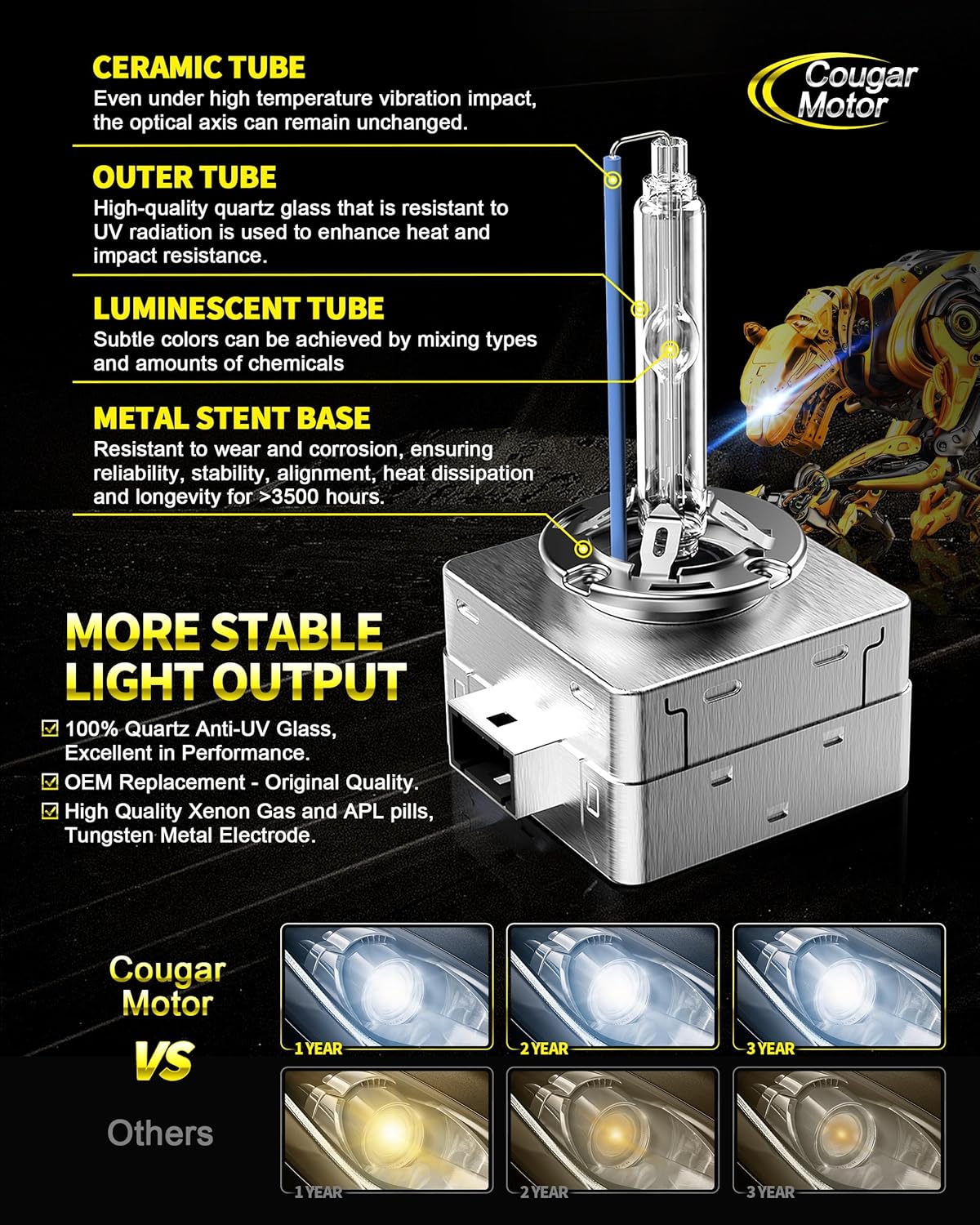 CERAMIC TUBE
Even under high temperature vibration impact, the optical axis can remain unchanged.

Cougar Motor

OUTER TUBE
High-quality quartz glass that is resistant to UV radiation is used to enhance heat and impact resistance.

LUMINESCENT TUBE
Subtle colors can be achieved by mixing types and amounts of chemicals

METAL STENT BASE
Resistant to wear and corrosion, ensuring reliability, stability, alignment, heat dissipation and longevity for >3500 hours.

MORE STABLE LIGHT OUTPUT
☑ 100% Quartz Anti-UV Glass, Excellent in Performance.
☑ OEM Replacement - Original Quality.
☑ High Quality Xenon Gas and APL pills, Tungsten Metal Electrode.

Cougar Motor
VS
Others

1 YEAR
2 YEAR
3 YEAR
1 YEAR
2 YEAR
3 YEAR