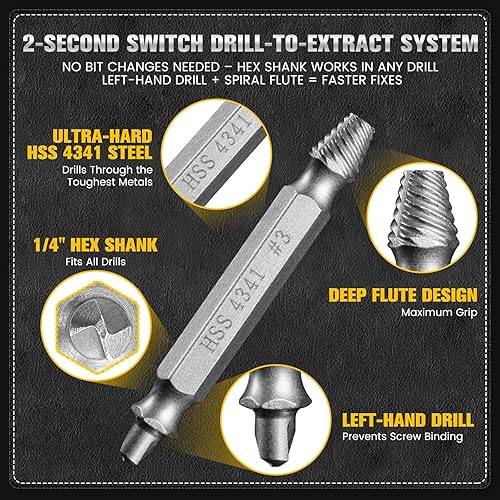 2-SECOND SWITCH DRILL-TO-EXTRACT SYSTEM
NO BIT CHANGES NEEDED – HEX SHANK WORKS IN ANY DRILL
LEFT-HAND DRILL + SPIRAL FLUTE = FASTER FIXES

ULTRA-HARD
HSS 4341 STEEL
Drills Through the Toughest Metals

HSS 4341

1/4" HEX SHANK
Fits All Drills

HSS 4341 #3

DEEP FLUTE DESIGN
Maximum Grip

LEFT-HAND DRILL
Prevents Screw Binding