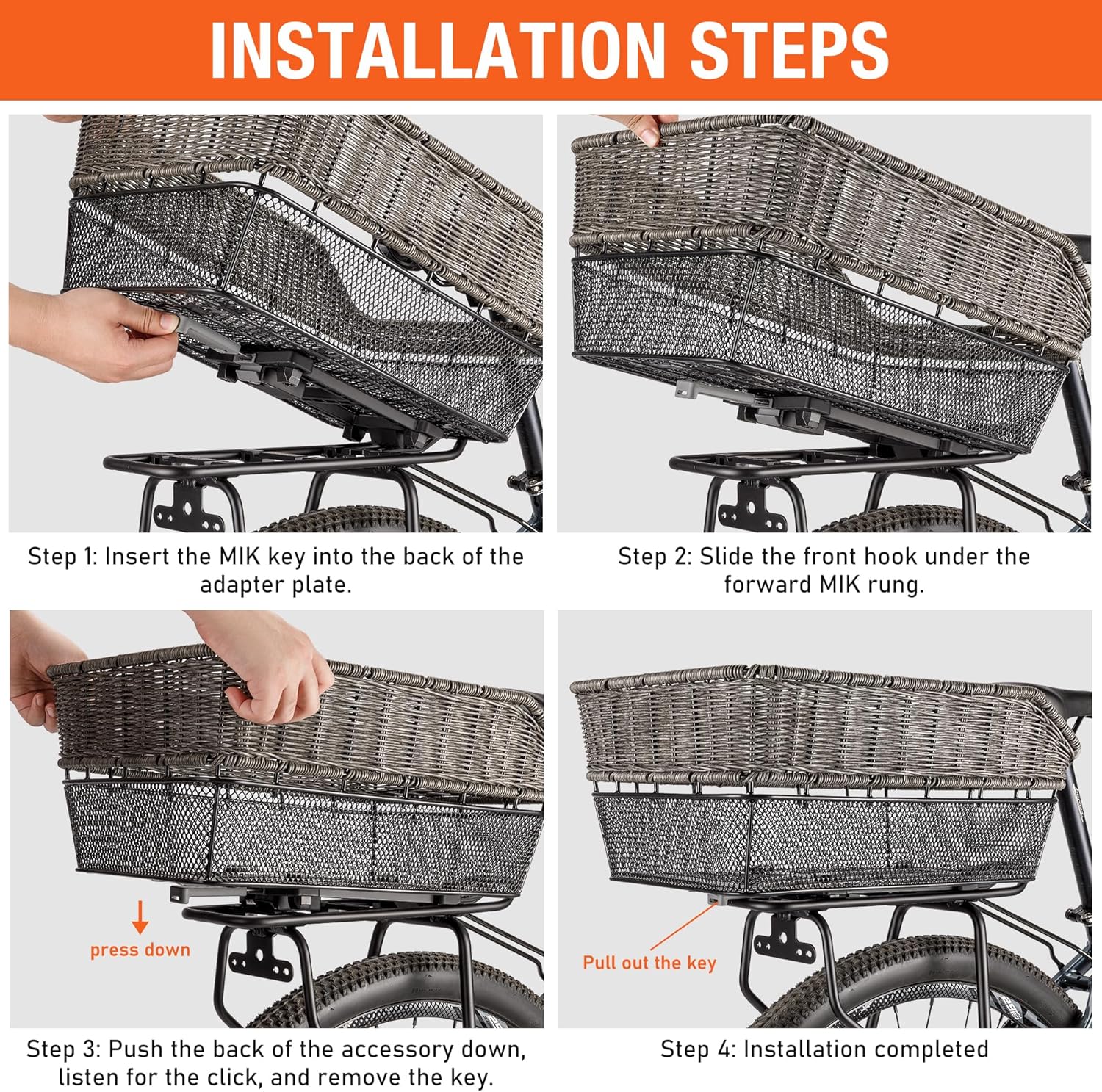 INSTALLATION STEPS

Step 1: Insert the MIK key into the back of the adapter plate.

Step 2: Slide the front hook under the forward MIK rung.

press down

Step 3: Push the back of the accessory down, listen for the click, and remove the key.

Pull out the key

Step 4: Installation completed