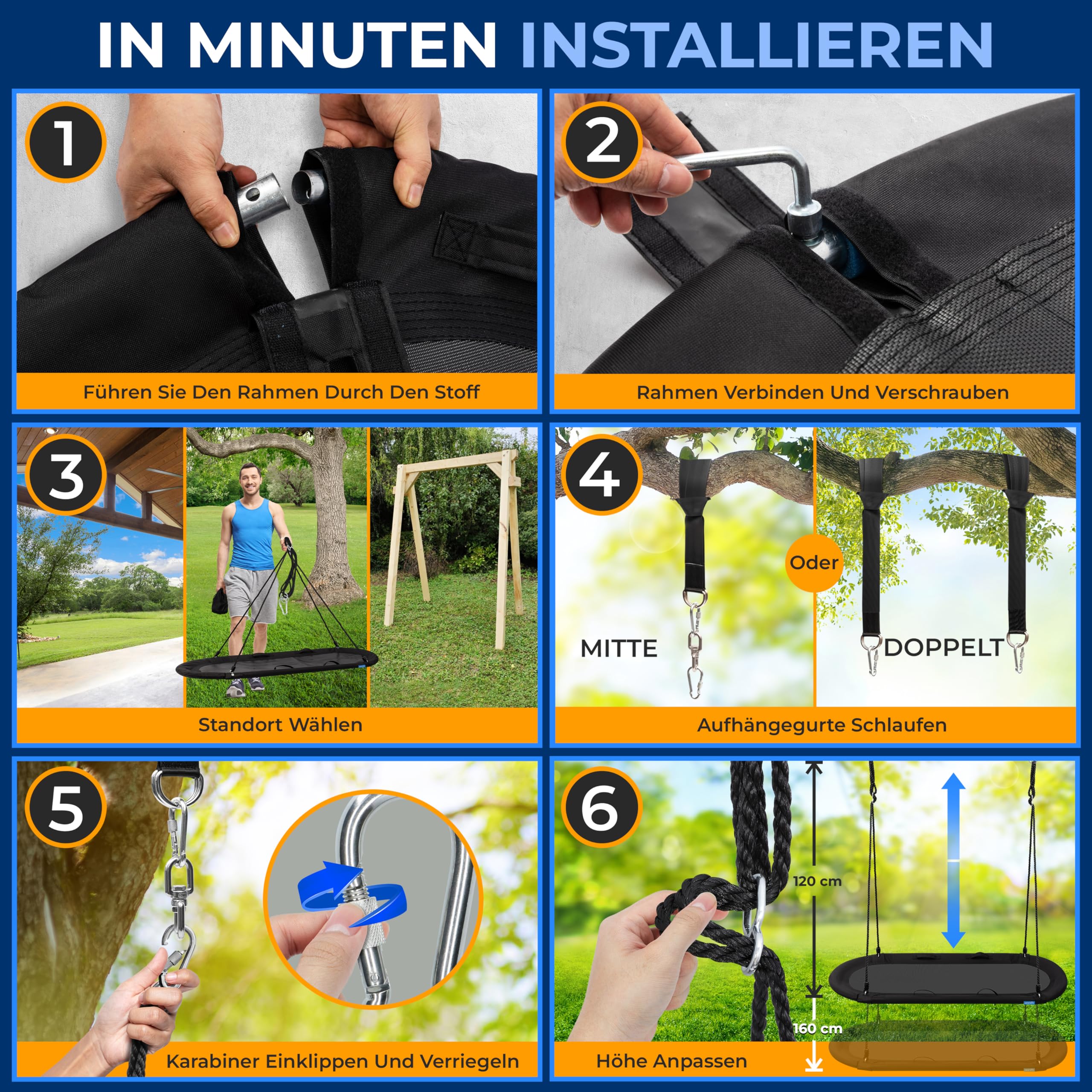 IN MINUTEN INSTALLIEREN

1
Führen Sie Den Rahmen Durch Den Stoff

2
Rahmen Verbinden Und Verschrauben

3
Standort Wählen

4
MITTE
Oder
DOPPELT
Aufhängegurte Schlaufen

5
Karabiner Einklippen Und Verriegeln

6
120 cm
160 cm
Höhe Anpassen