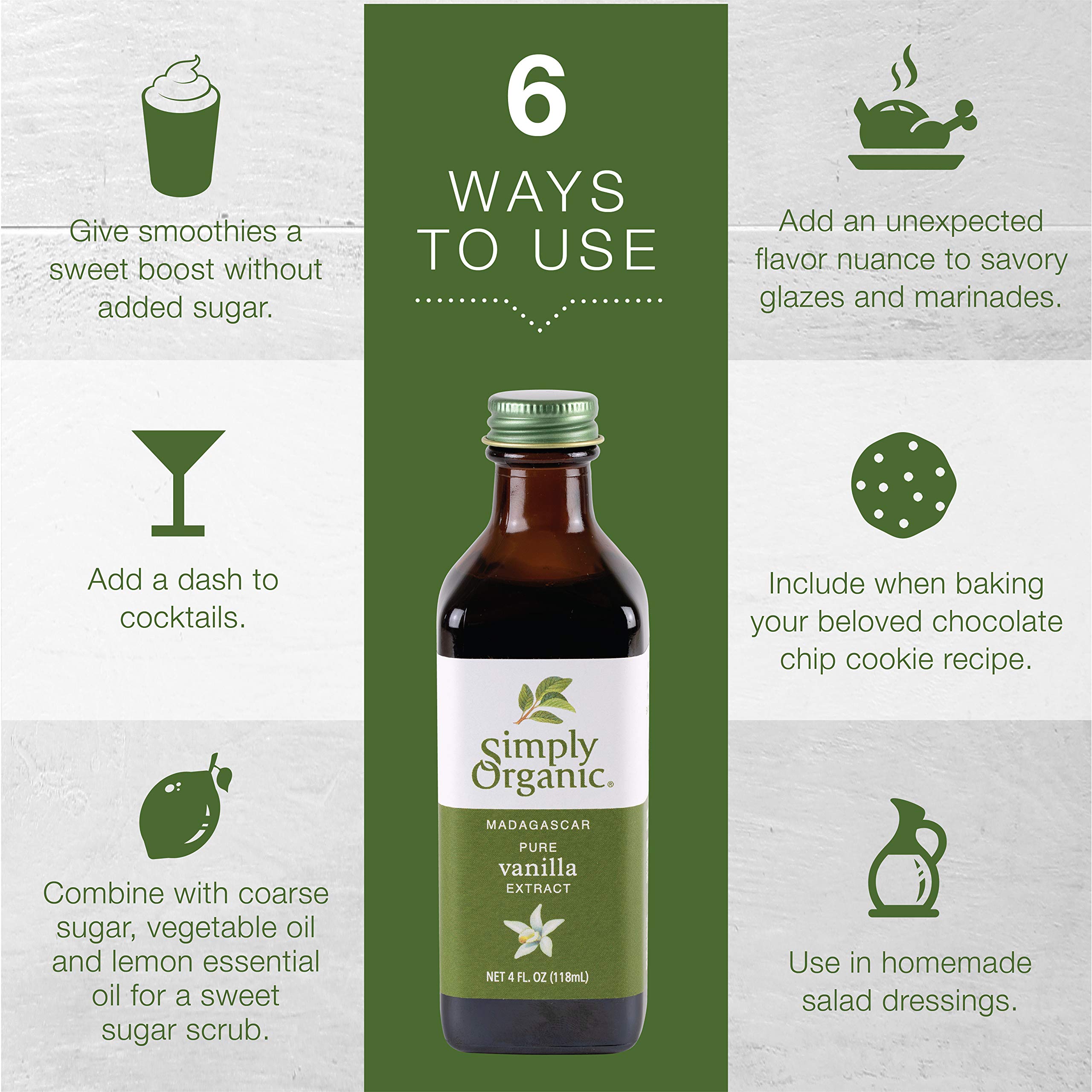 Give smoothies a sweet boost without added sugar.

Add a dash to cocktails.

Combine with coarse sugar, vegetable oil and lemon essential oil for a sweet sugar scrub.

6 WAYS TO USE

Simply Organic®

MADAGASCAR
PURE
vanilla
EXTRACT

NET 4 FL. OZ (118mL)

Add an unexpected flavor nuance to savory glazes and marinades.

Include when baking your beloved chocolate chip cookie recipe.

Use in homemade salad dressings.