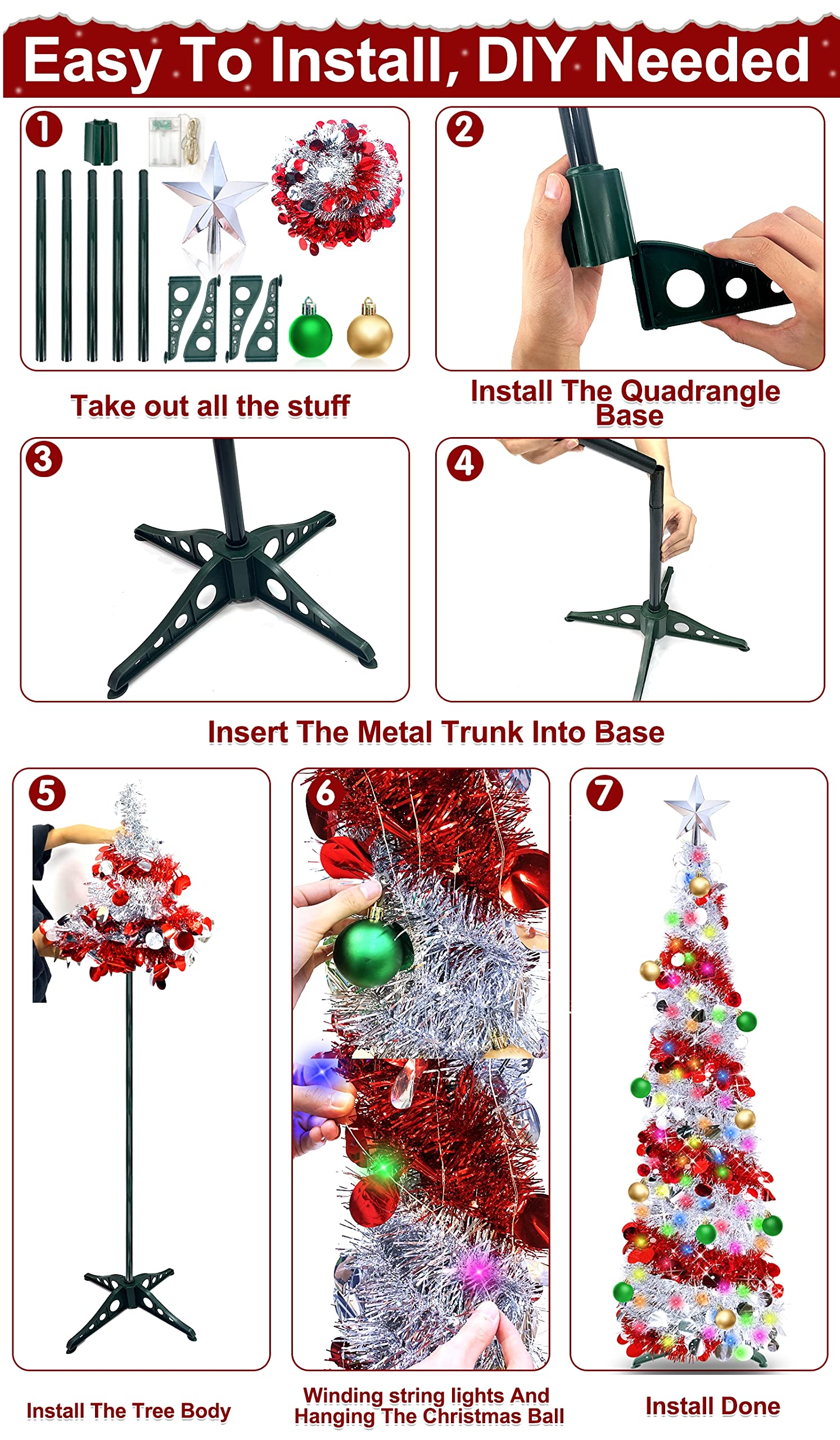 Easy To Install, DIY Needed

1

Take out all the stuff

2

Install The Quadrangle Base

3

4

Insert The Metal Trunk Into Base

5

Install The Tree Body

6

Winding string lights And Hanging The Christmas Ball

7

Install Done