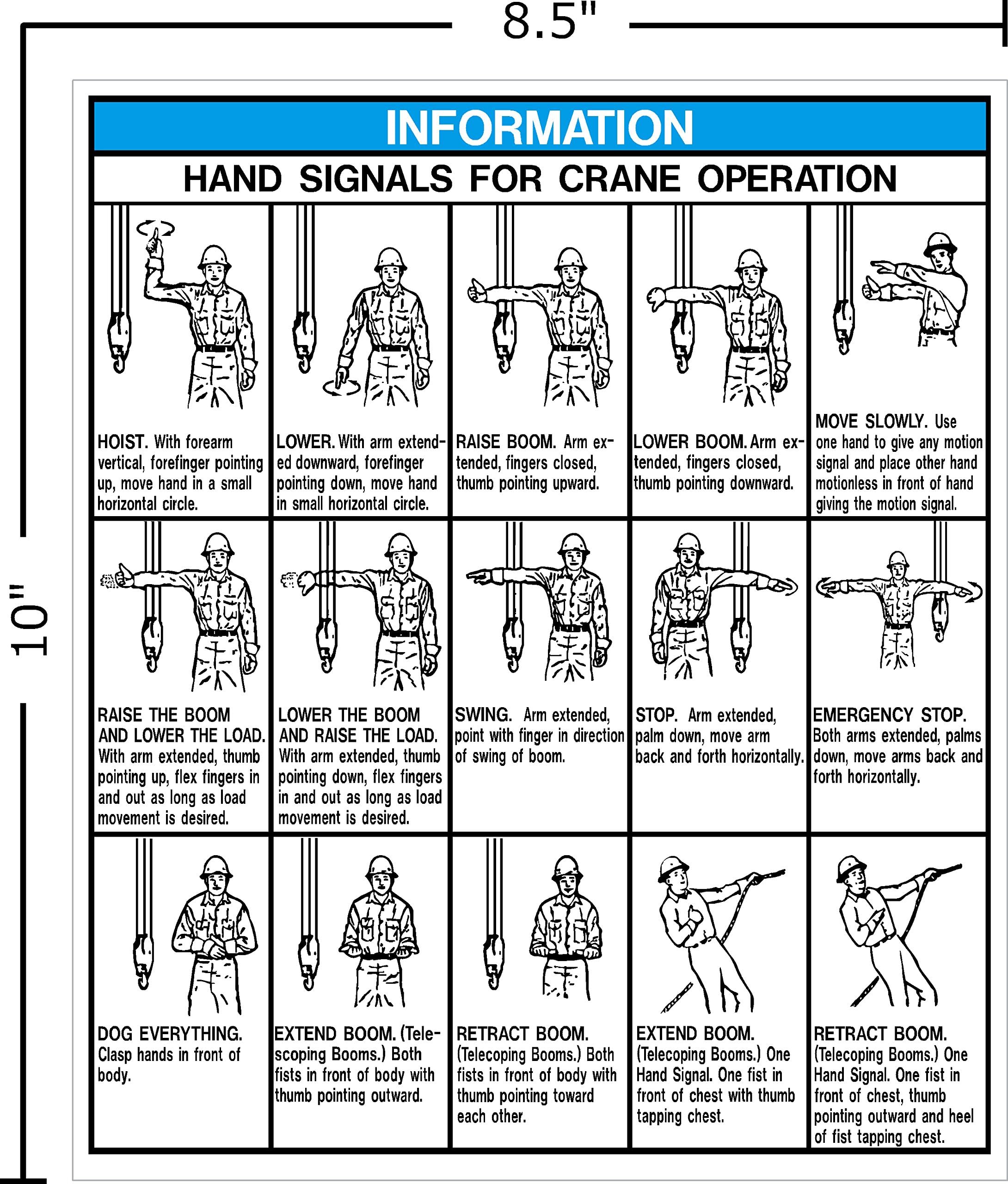 8.5"

10"

INFORMATION

HAND SIGNALS FOR CRANE OPERATION

HOIST. With forearm vertical, forefinger pointing up, move hand in a small horizontal circle.

LOWER. With arm extended downward, forefinger pointing down, move hand in small horizontal circle.

RAISE BOOM. Arm extended, fingers closed, thumb pointing upward.

LOWER BOOM. Arm extended, fingers closed, thumb pointing downward.

MOVE SLOWLY. Use one hand to give any motion signal and place other hand motionless in front of hand giving the motion signal.

RAISE THE BOOM AND LOWER THE LOAD. With arm extended, thumb pointing up, flex fingers in and out as long as load movement is desired.

LOWER THE BOOM AND RAISE THE LOAD. With arm extended, thumb pointing down, flex fingers in and out as long as load movement is desired.

SWING. Arm extended, point with finger in direction of swing of boom.

STOP. Arm extended, palm down, move arm back and forth horizontally.

EMERGENCY STOP. Both arms extended, palms down, move arms back and forth horizontally.

DOG EVERYTHING. Clasp hands in front of body.

EXTEND BOOM. (Telescoping Booms.) Both fists in front of body with thumb pointing outward.

RETRACT BOOM. (Telecoping Booms.) Both fists in front of body with thumb pointing toward each other.

EXTEND BOOM. (Telecoping Booms.) One Hand Signal. One fist in front of chest with thumb tapping chest.

RETRACT BOOM. (Telecoping Booms.) One Hand Signal. One fist in front of chest, thumb pointing outward and heel of fist tapping chest.