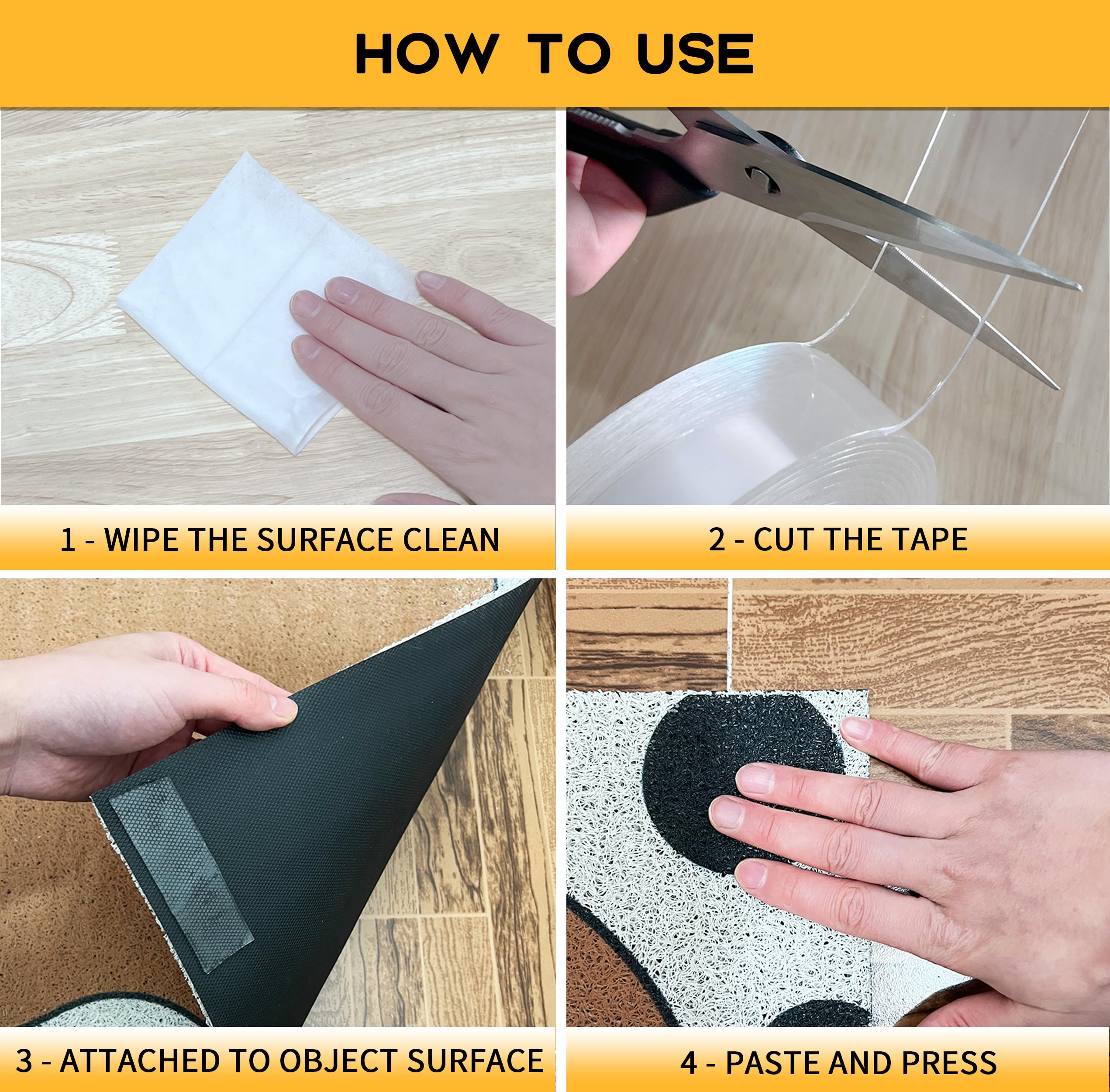 HOW TO USE

1 - WIPE THE SURFACE CLEAN

2 - CUT THE TAPE

3 - ATTACHED TO OBJECT SURFACE

4 - PASTE AND PRESS