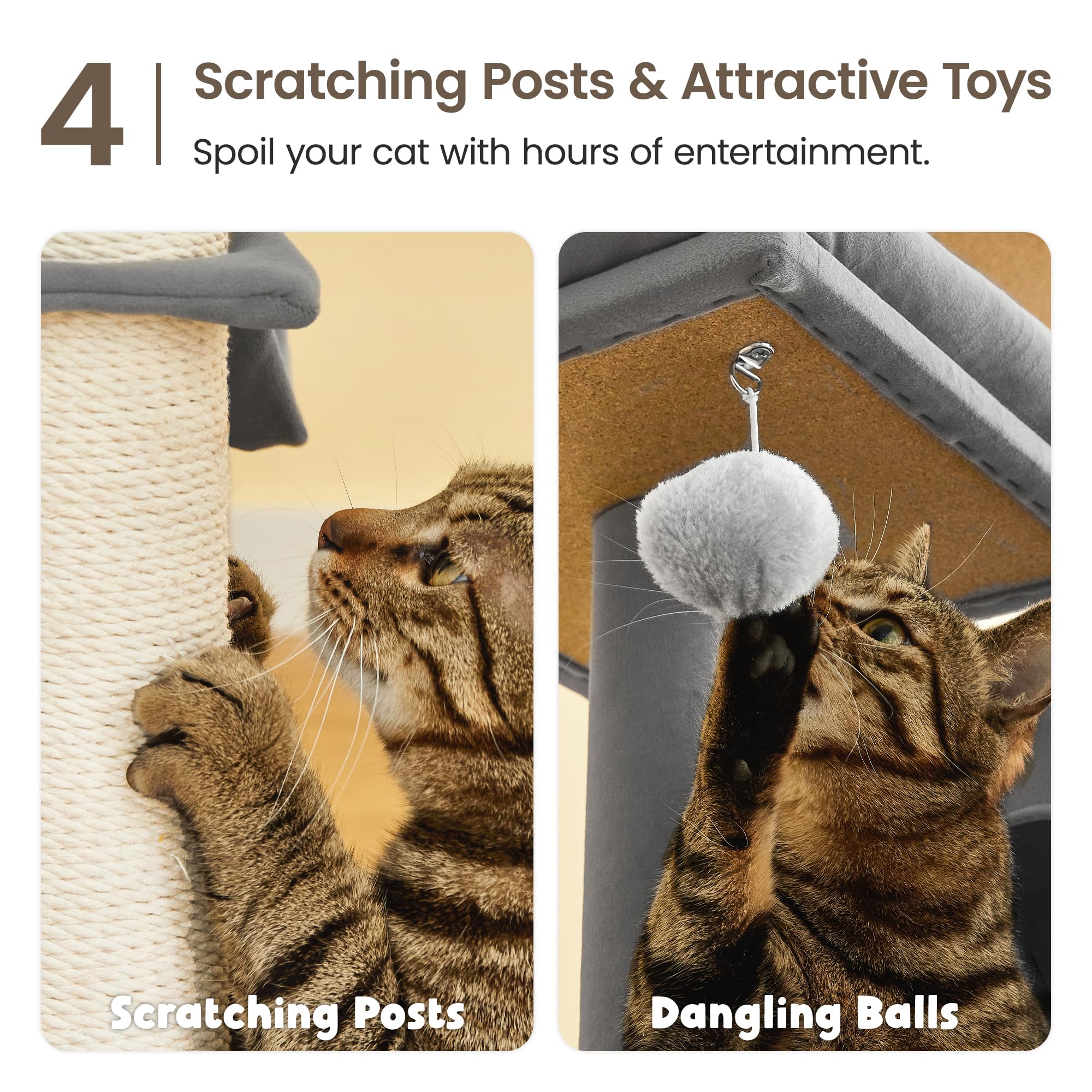 4

Scratching Posts & Attractive Toys

Spoil your cat with hours of entertainment.

Scratching Posts

Dangling Balls