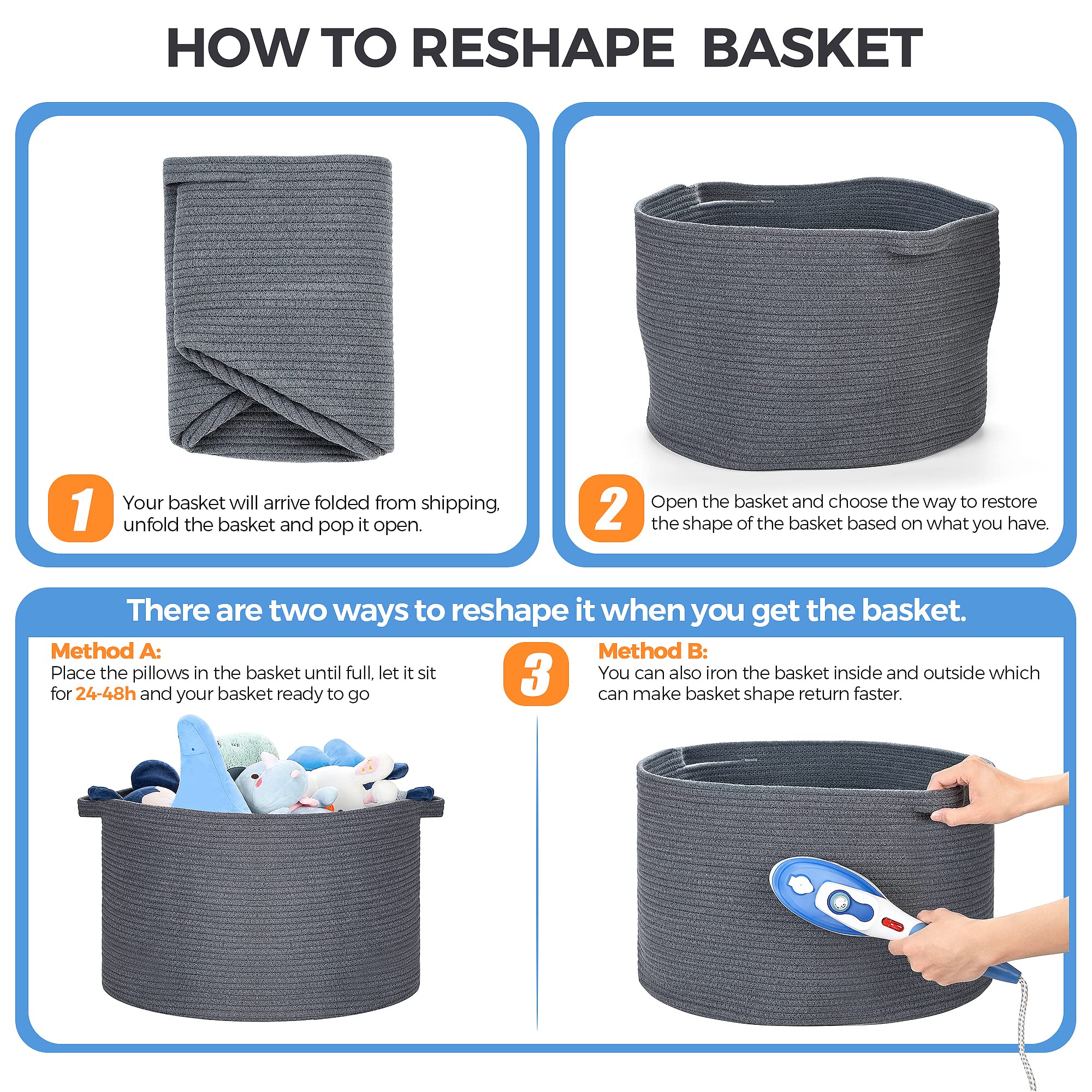 HOW TO RESHAPE BASKET

1 Your basket will arrive folded from shipping, unfold the basket and pop it open.

2 Open the basket and choose the way to restore the shape of the basket based on what you have.

There are two ways to reshape it when you get the basket.

Method A:
Place the pillows in the basket until full, let it sit for 24-48h and your basket ready to go

3

Method B:
You can also iron the basket inside and outside which can make basket shape return faster.