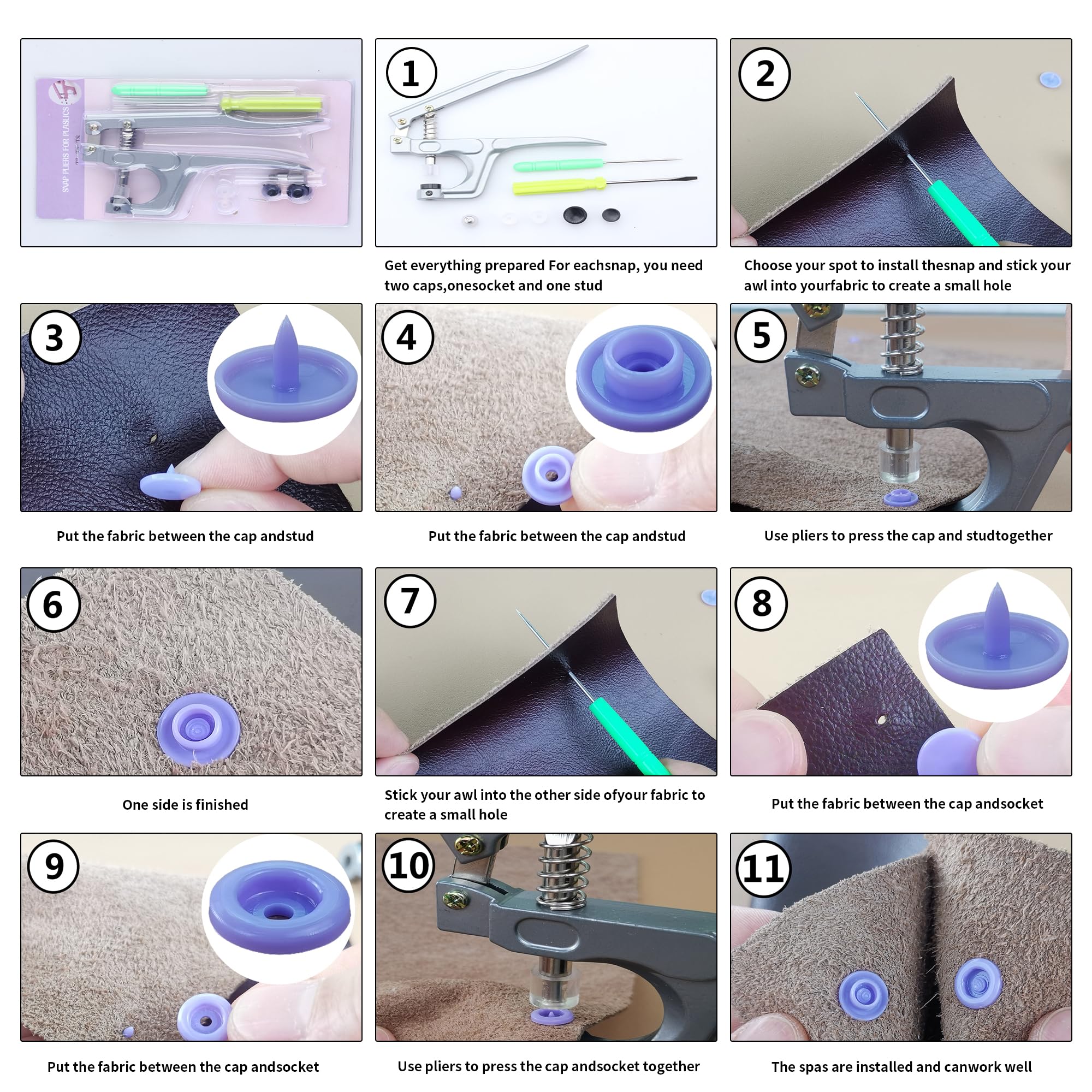 SNAP PLIERS FOR PLASLICS

1

Get everything prepared For eachsnap, you need two caps,onesocket and one stud

2

Choose your spot to install thesnap and stick your awl into yourfabric to create a small hole

3

Put the fabric between the cap andstud

4

Put the fabric between the cap andstud

5

Use pliers to press the cap and studtogether

6

One side is finished

7

Stick your awl into the other side ofyour fabric to create a small hole

8

Put the fabric between the cap andsocket

9

Put the fabric between the cap andsocket

10

Use pliers to press the cap andsocket together

11

The spas are installed and canwork well