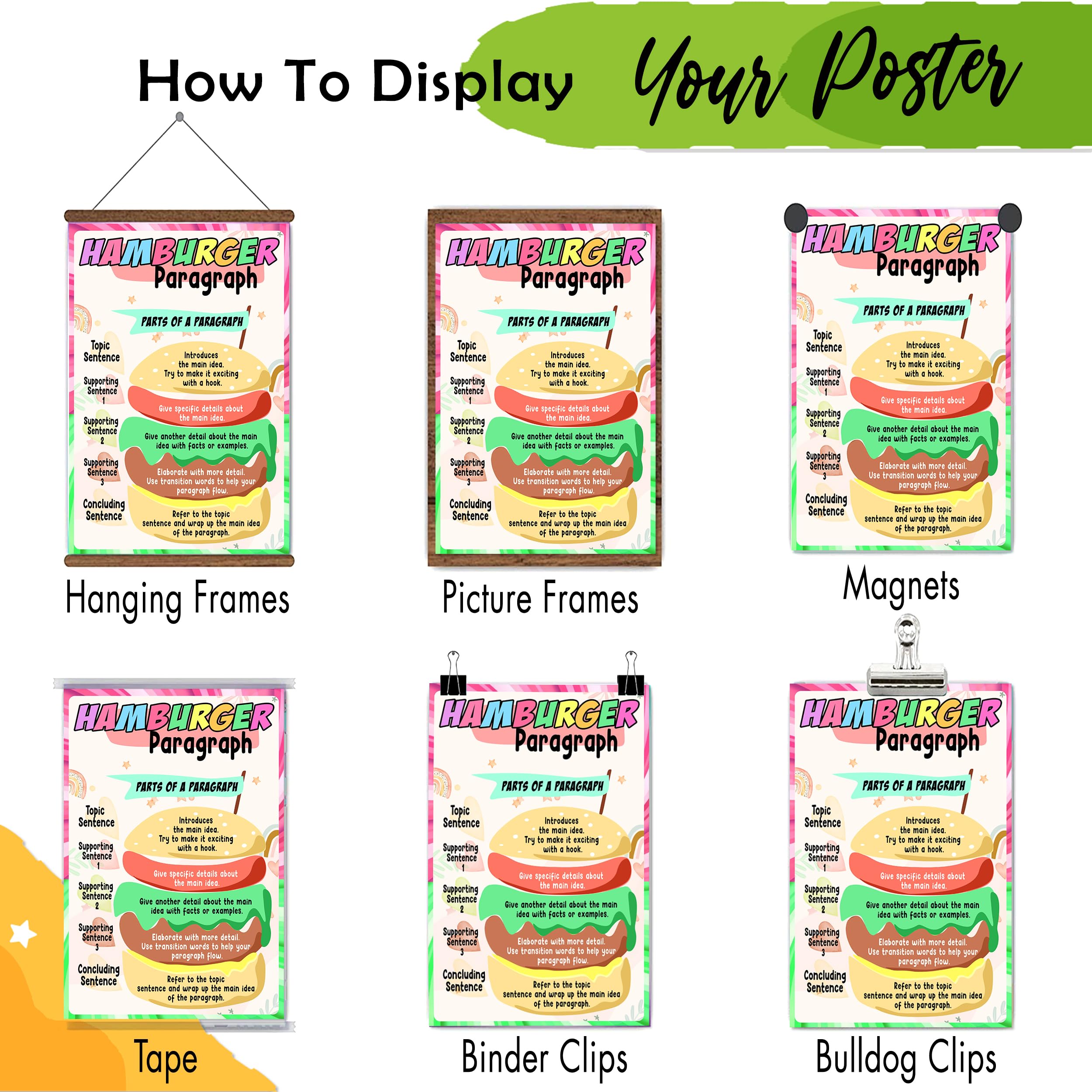 How To Display Your Poster

HAMBURGER Paragraph

PARTS OF A PARAGRAPH

Topic Sentence

Introduces the main idea. Try to make it exciting with a hook.

Supporting Sentence 1

Give specific details about the main idea.

Supporting Sentence 2

Give another detail about the main idea with facts or examples.

Supporting Sentence 3

Elaborate with more detail. Use transition words to help your paragraph flow.

Concluding Sentence

Refer to the topic sentence and wrap up the main idea of the paragraph.

Hanging Frames

HAMBURGER Paragraph

PARTS OF A PARAGRAPH

Topic Sentence

Introduces the main idea. Try to make it exciting with a hook.

Supporting Sentence 1

Give specific details about the main idea.

Supporting Sentence 2

Give another detail about the main idea with facts or examples.

Supporting Sentence 3

Elaborate with more detail. Use transition words to help your paragraph flow.

Concluding Sentence

Refer to the topic sentence and wrap up the main idea of the paragraph.

Picture Frames

HAMBURGER Paragraph

PARTS OF A PARAGRAPH

Topic Sentence

Introduces the main idea. Try to make it exciting with a hook.

Supporting Sentence 1

Give specific details about the main idea.

Supporting Sentence 2

Give another detail about the main idea with facts or examples.

Supporting Sentence 3

Elaborate with more detail. Use transition words to help your paragraph flow.

Concluding Sentence

Refer to the topic sentence and wrap up the main idea of the paragraph.

Magnets

HAMBURGER Paragraph

PARTS OF A PARAGRAPH

Topic Sentence

Introduces the main idea. Try to make it exciting with a hook.

Supporting Sentence 1

Give specific details about the main idea.

Supporting Sentence 2

Give another detail about the main idea with facts or examples.

Supporting Sentence 3

Elaborate with more detail. Use transition words to help your paragraph flow.

Concluding Sentence

Refer to the topic sentence and wrap up the main idea of the paragraph.

Tape

HAMBURGER Paragraph

PARTS OF A PARAGRAPH

Topic Sentence

Introduces the main idea. Try to make it exciting with a hook.

Supporting Sentence 1

Give specific details about the main idea.

Supporting Sentence 2

Give another detail about the main idea with facts or examples.

Supporting Sentence 3

Elaborate with more detail. Use transition words to help your paragraph flow.

Concluding Sentence

Refer to the topic sentence and wrap up the main idea of the paragraph.

Binder Clips

HAMBURGER Paragraph

PARTS OF A PARAGRAPH

Topic Sentence

Introduces the main idea. Try to make it exciting with a hook.

Supporting Sentence 1

Give specific details about the main idea.

Supporting Sentence 2

Give another detail about the main idea with facts or examples.

Supporting Sentence 3

Elaborate with more detail. Use transition words to help your paragraph flow.

Concluding Sentence

Refer to the topic sentence and wrap up the main idea of the paragraph.

Bulldog Clips