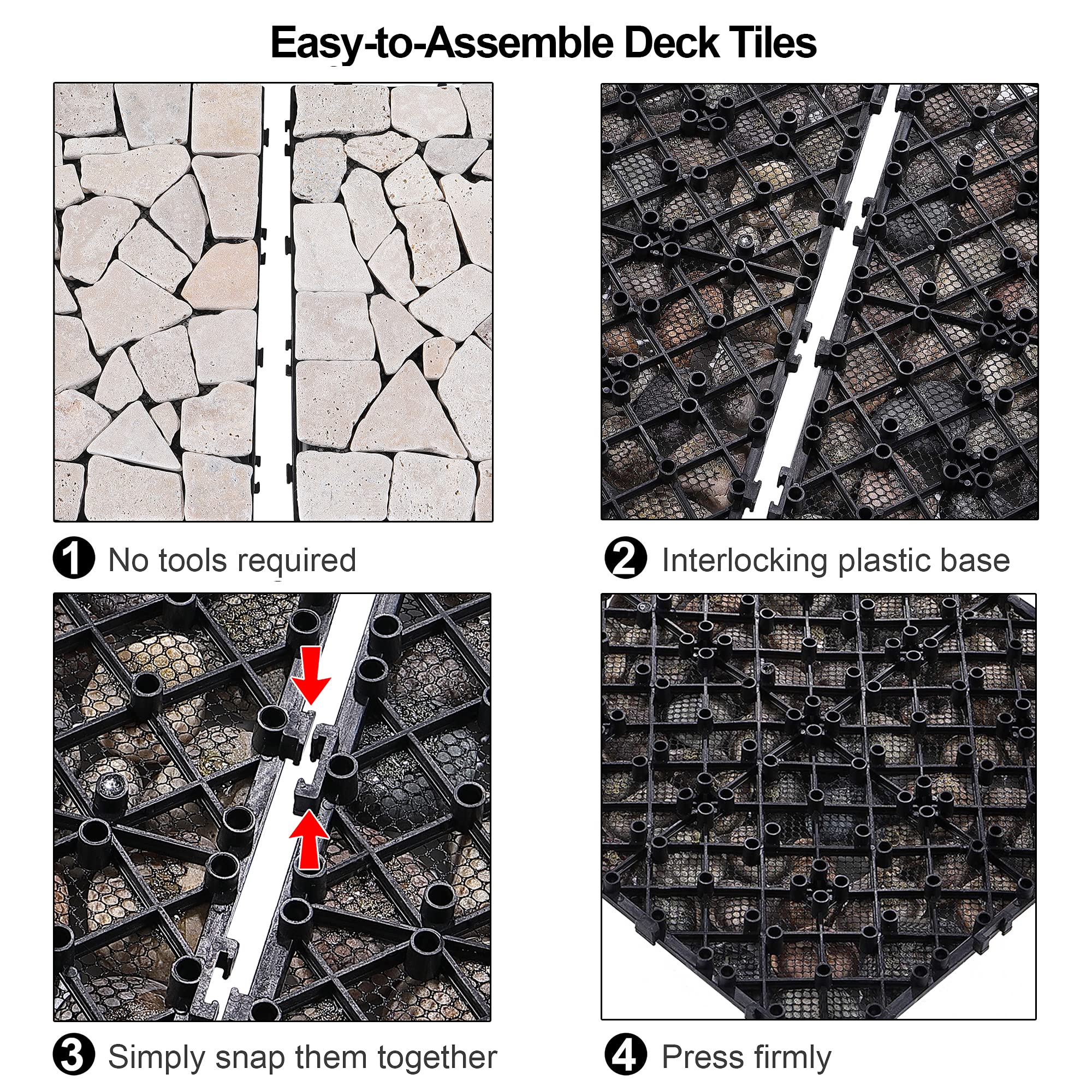 Easy-to-Assemble Deck Tiles

1 No tools required

2 Interlocking plastic base

3 Simply snap them together

4 Press firmly