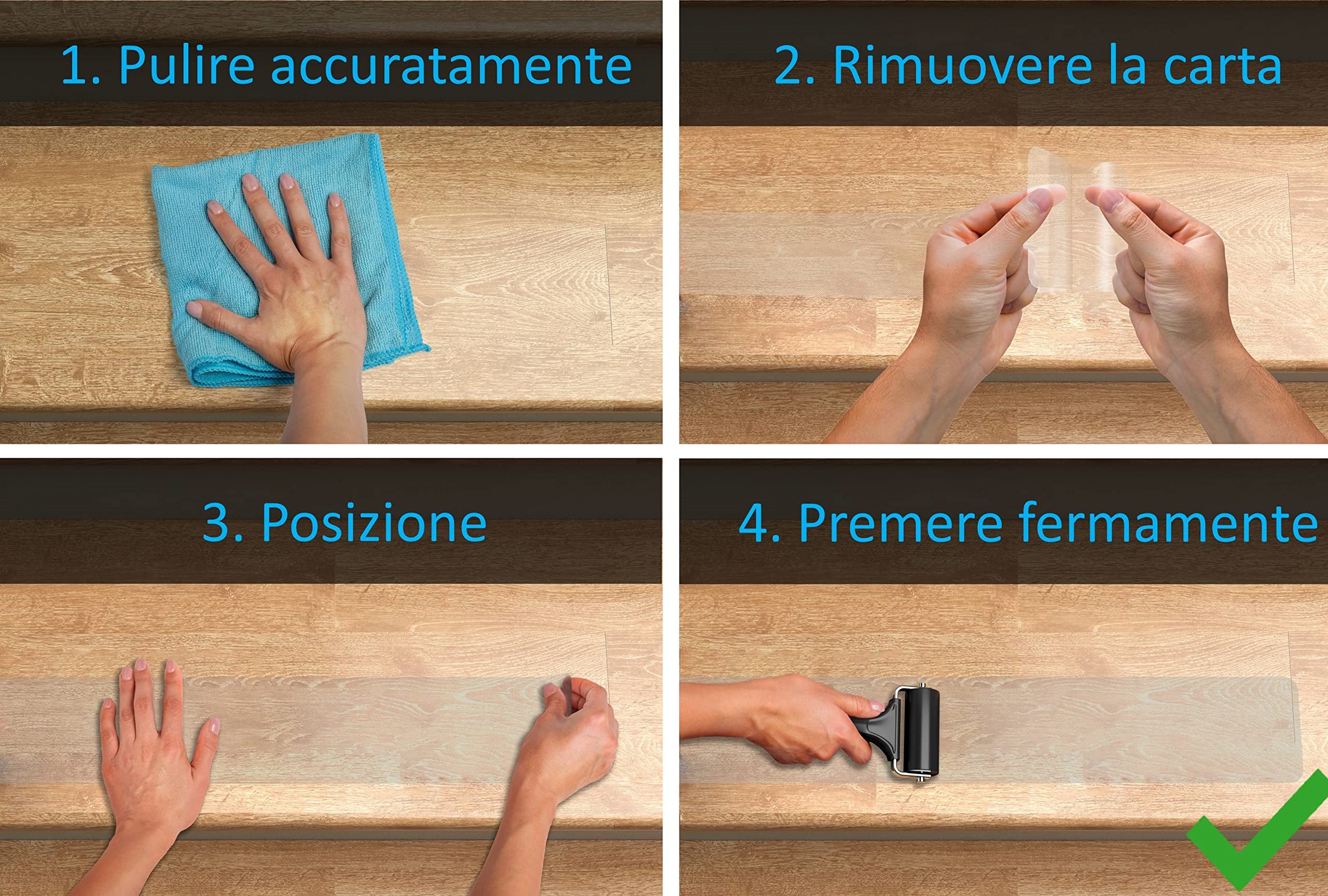 1. Pulire accuratamente

2. Rimuovere la carta

3. Posizione

4. Premere fermamente