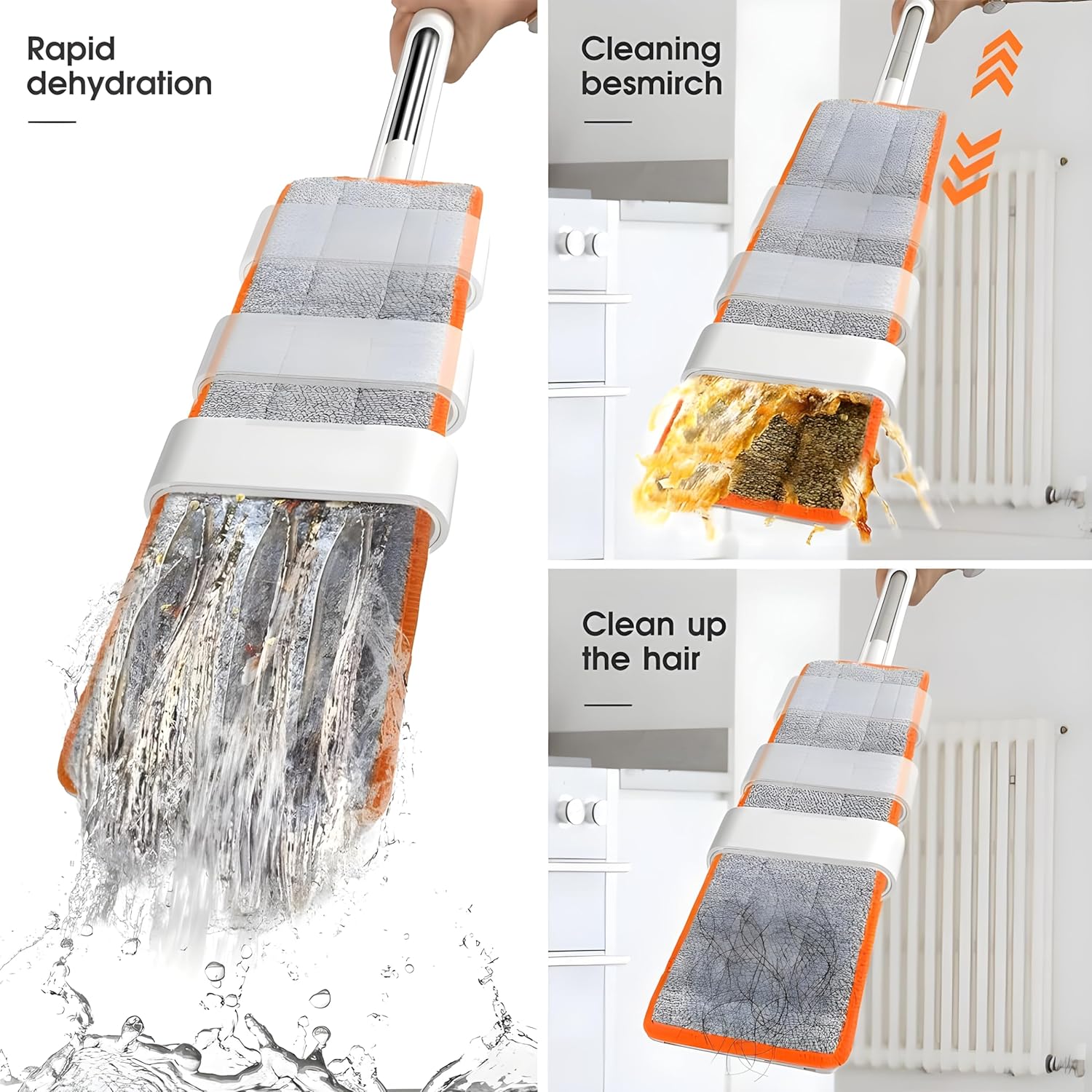 Rapid dehydration

Cleaning besmirch

Clean up the hair