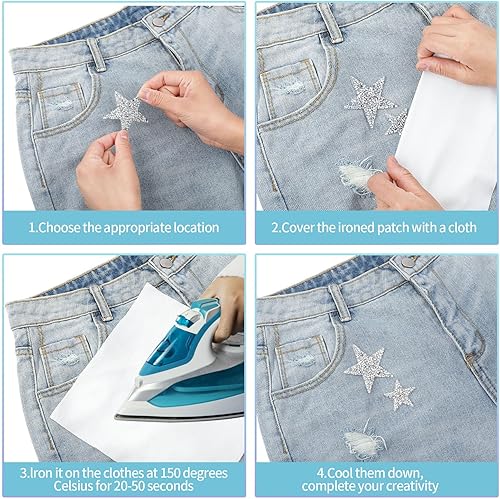 1.Choose the appropriate location

2.Cover the ironed patch with a cloth

3.Iron it on the clothes at 150 degrees Celsius for 20-50 seconds

4.Cool them down, complete your creativity