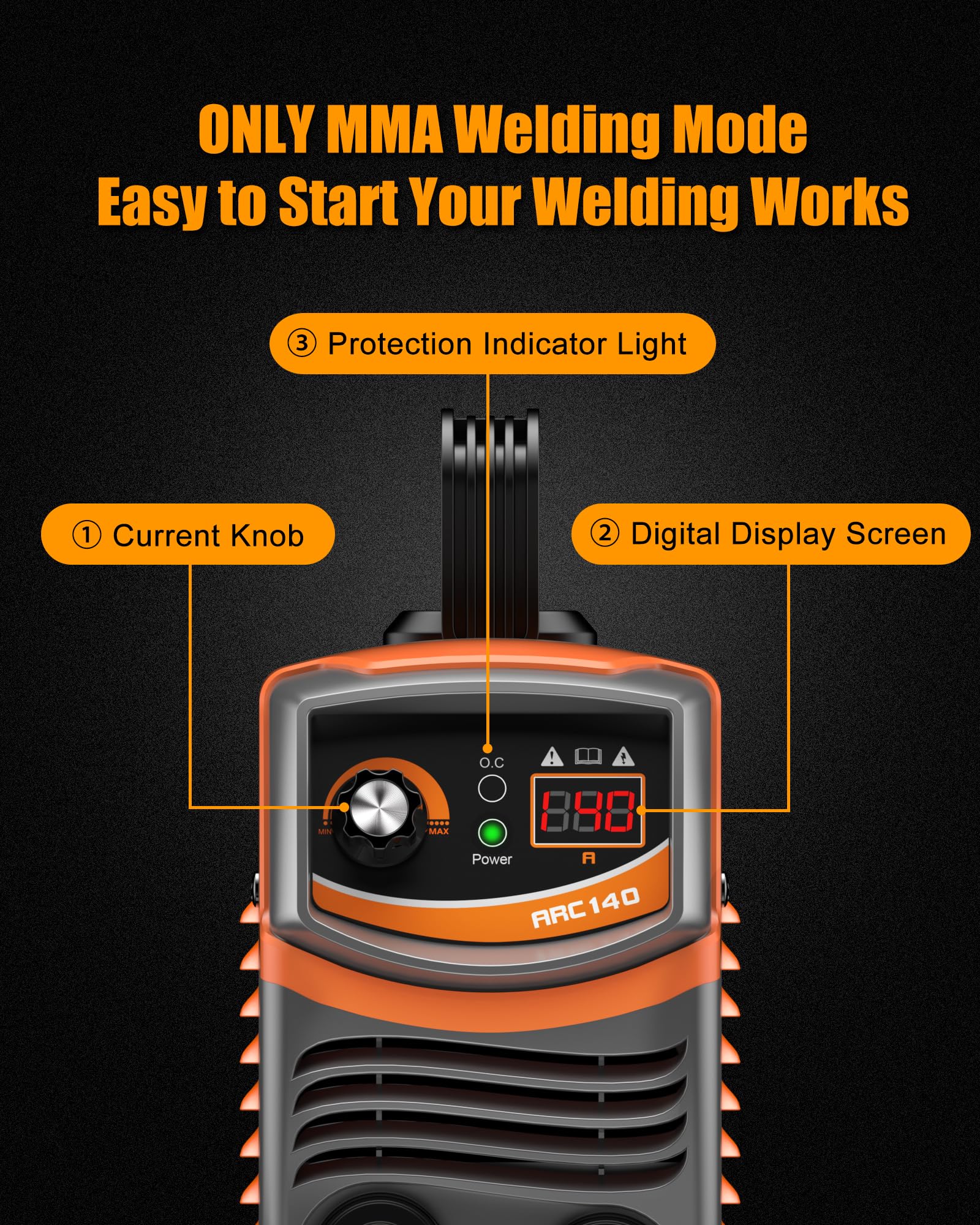 ONLY MMA Welding Mode
Easy to Start Your Welding Works

③ Protection Indicator Light

① Current Knob

② Digital Display Screen

O.C

MIN

MAX

Power

140

A

ARC140