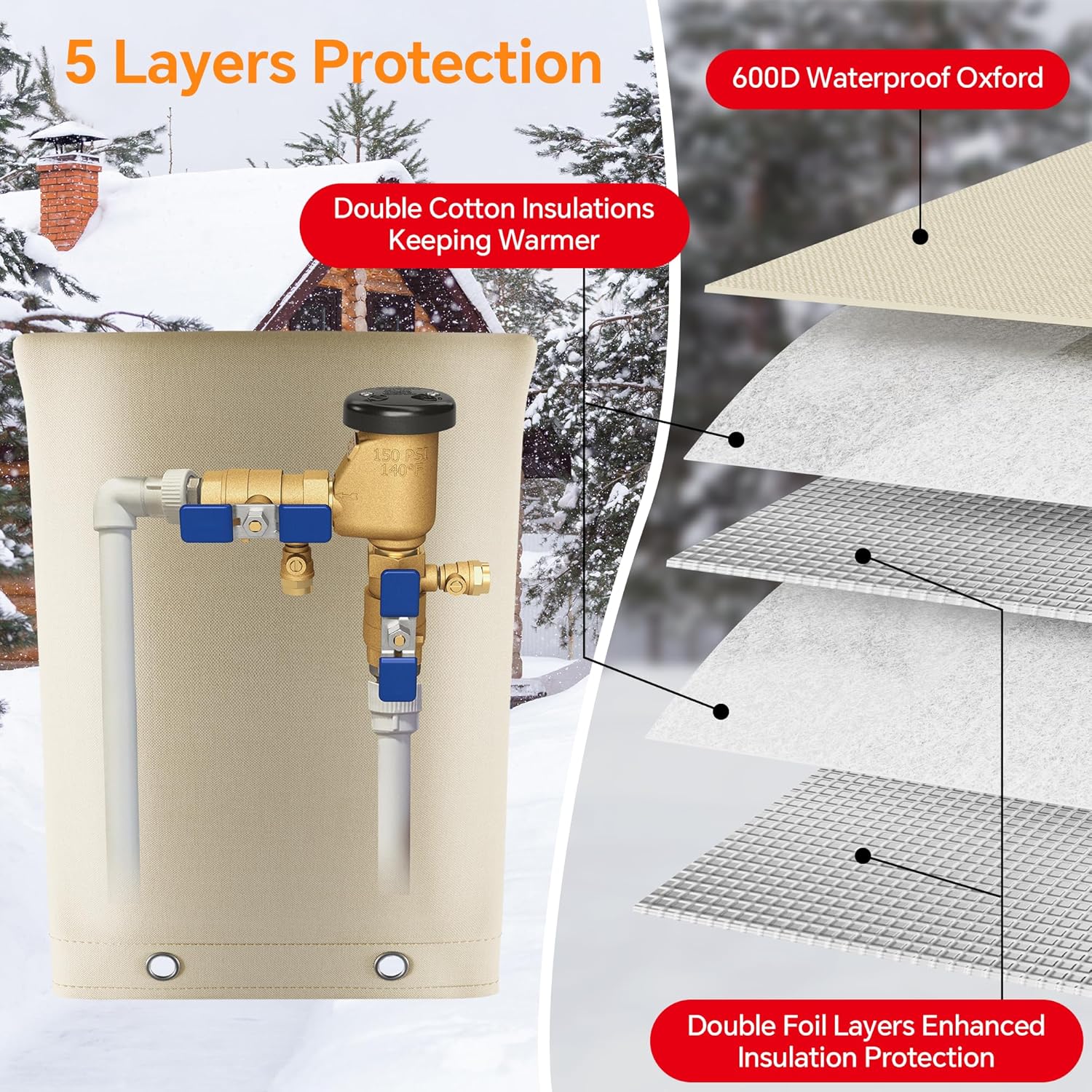 5 Layers Protection

600D Waterproof Oxford

Double Cotton Insulations Keeping Warmer

150 PSI 140°F

Double Foil Layers Enhanced Insulation Protection