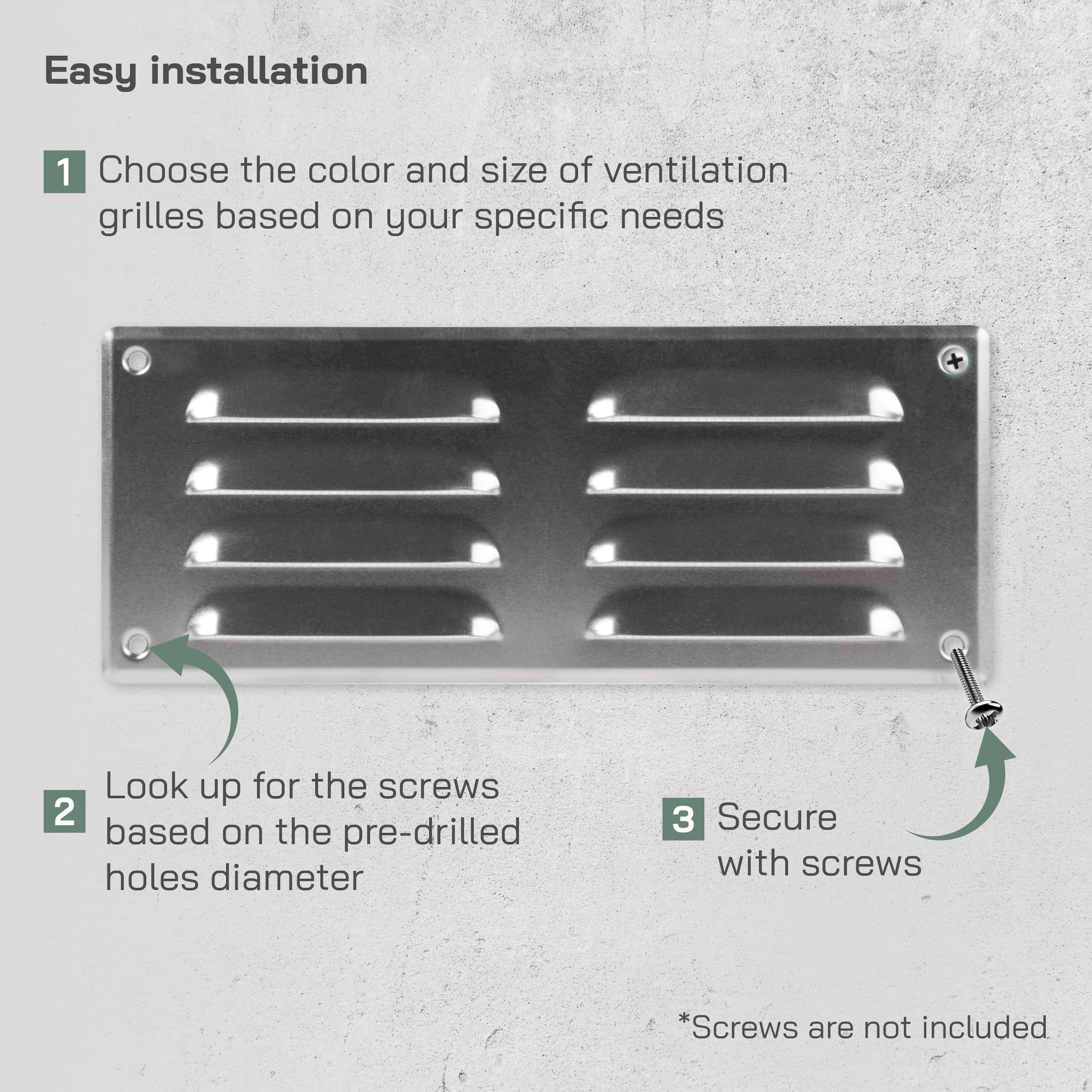 Easy installation

1 Choose the color and size of ventilation grilles based on your specific needs

2 Look up for the screws based on the pre-drilled holes diameter

3 Secure with screws

*Screws are not included