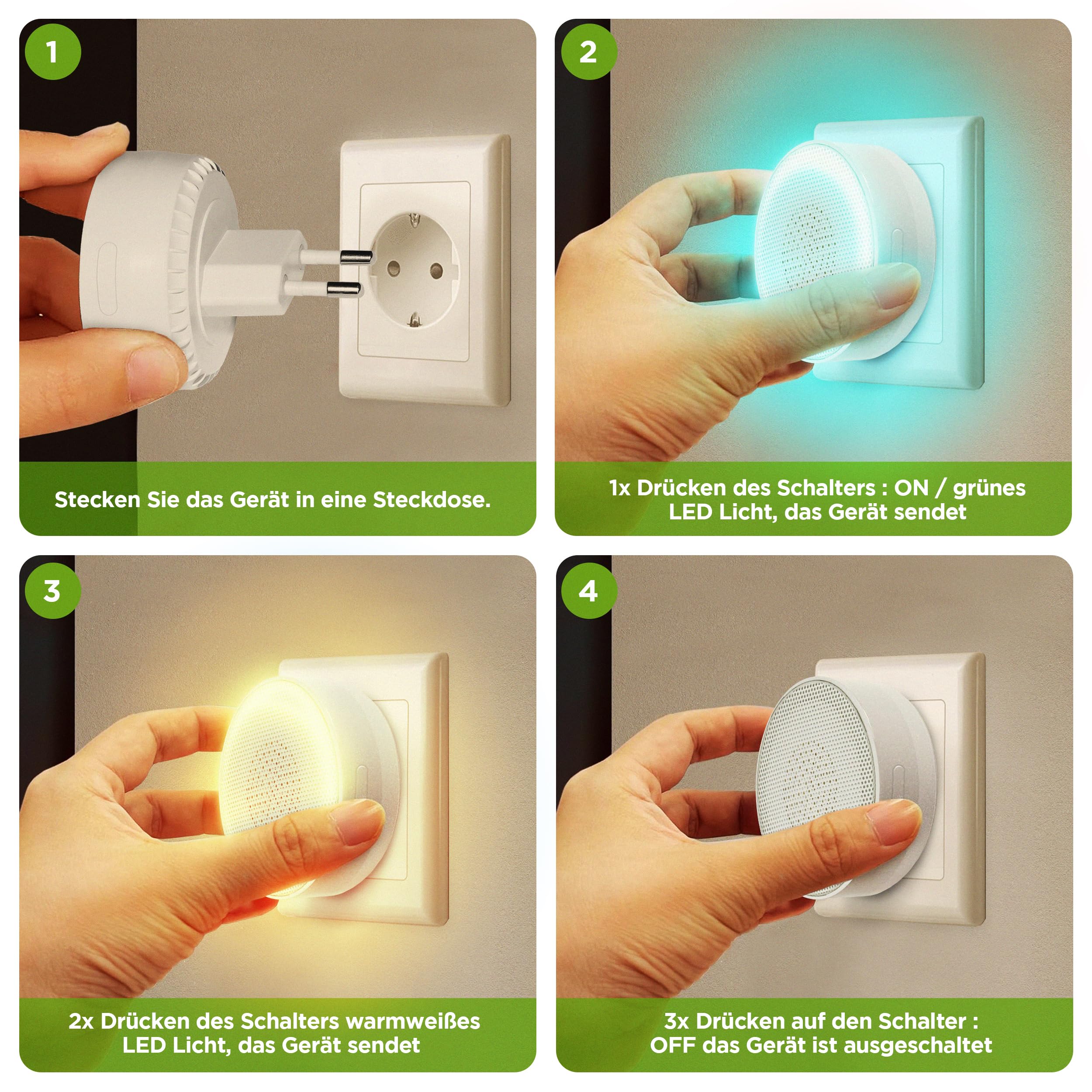 1

Stecken Sie das Gerät in eine Steckdose.

2

1x Drücken des Schalters : ON / grünes LED Licht, das Gerät sendet

3

2x Drücken des Schalters warmweißes LED Licht, das Gerät sendet

4

3x Drücken auf den Schalter : OFF das Gerät ist ausgeschaltet