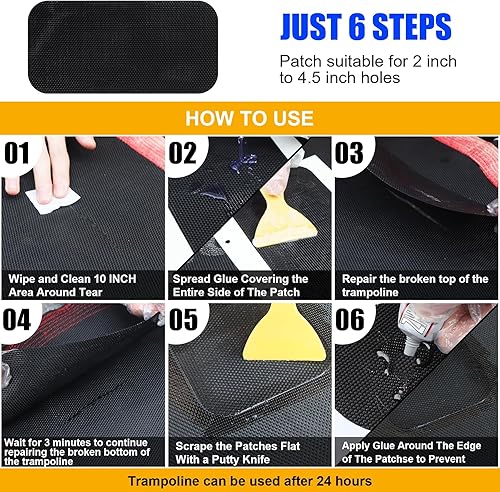 JUST 6 STEPS

Patch suitable for 2 inch to 4.5 inch holes

HOW TO USE

01

Wipe and Clean 10 INCH Area Around Tear

02

Spread Glue Covering the Entire Side of The Patch

03

Repair the broken top of the trampoline

04

Wait for 3 minutes to continue repairing the broken bottom of the trampoline

05

Scrape the Patches Flat With a Putty Knife

06

Apply Glue Around The Edge of The Patchse to Prevent

Trampoline can be used after 24 hours