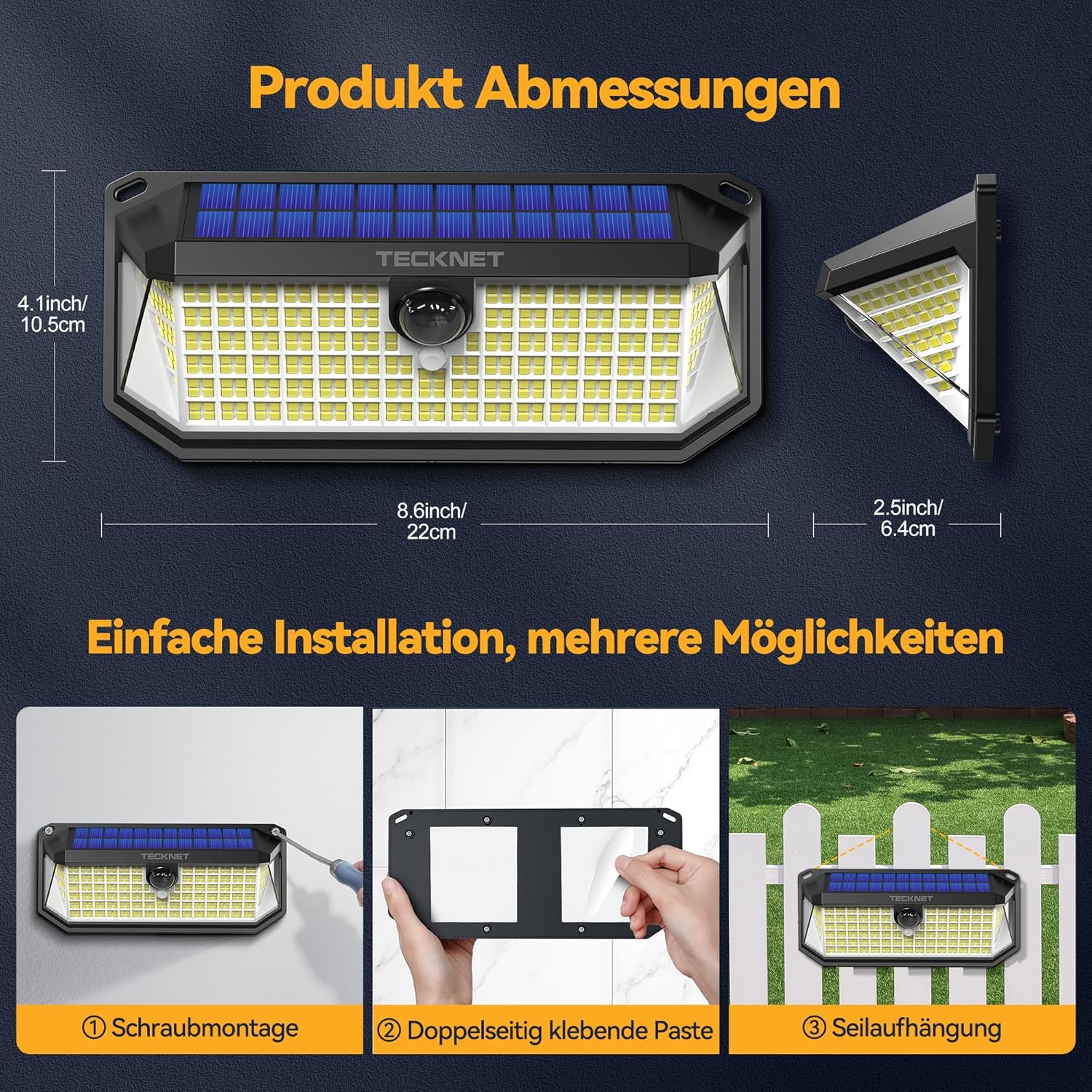 Produkt Abmessungen

TECKNET

4.1inch/
10.5cm

8.6inch/
22cm

2.5inch/
6.4cm

Einfache Installation, mehrere Möglichkeiten

TECKNET

① Schraubmontage

② Doppelseitig klebende Paste

TECKNET

③ Seilaufhängung