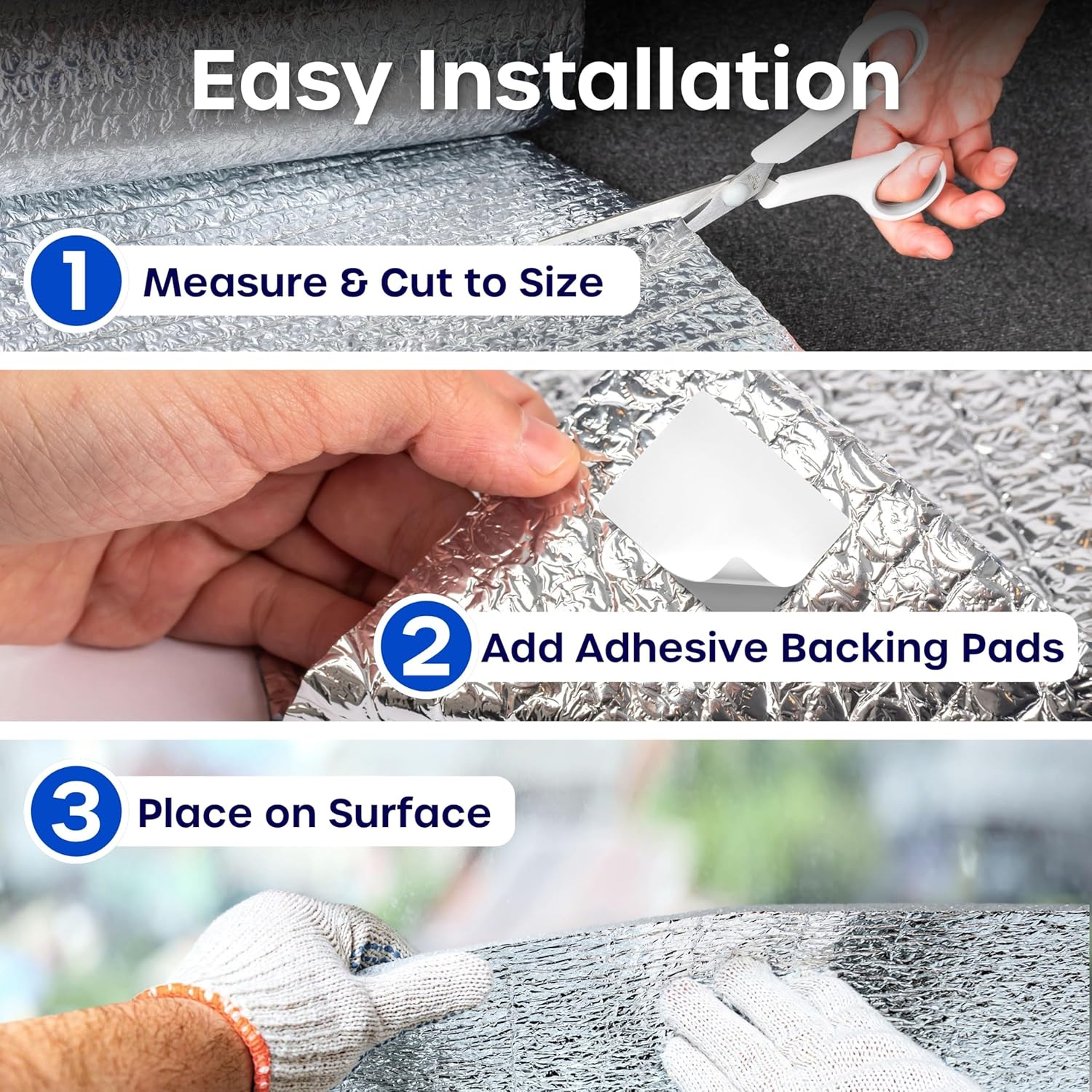 Easy Installation

1 Measure & Cut to Size

2 Add Adhesive Backing Pads

3 Place on Surface