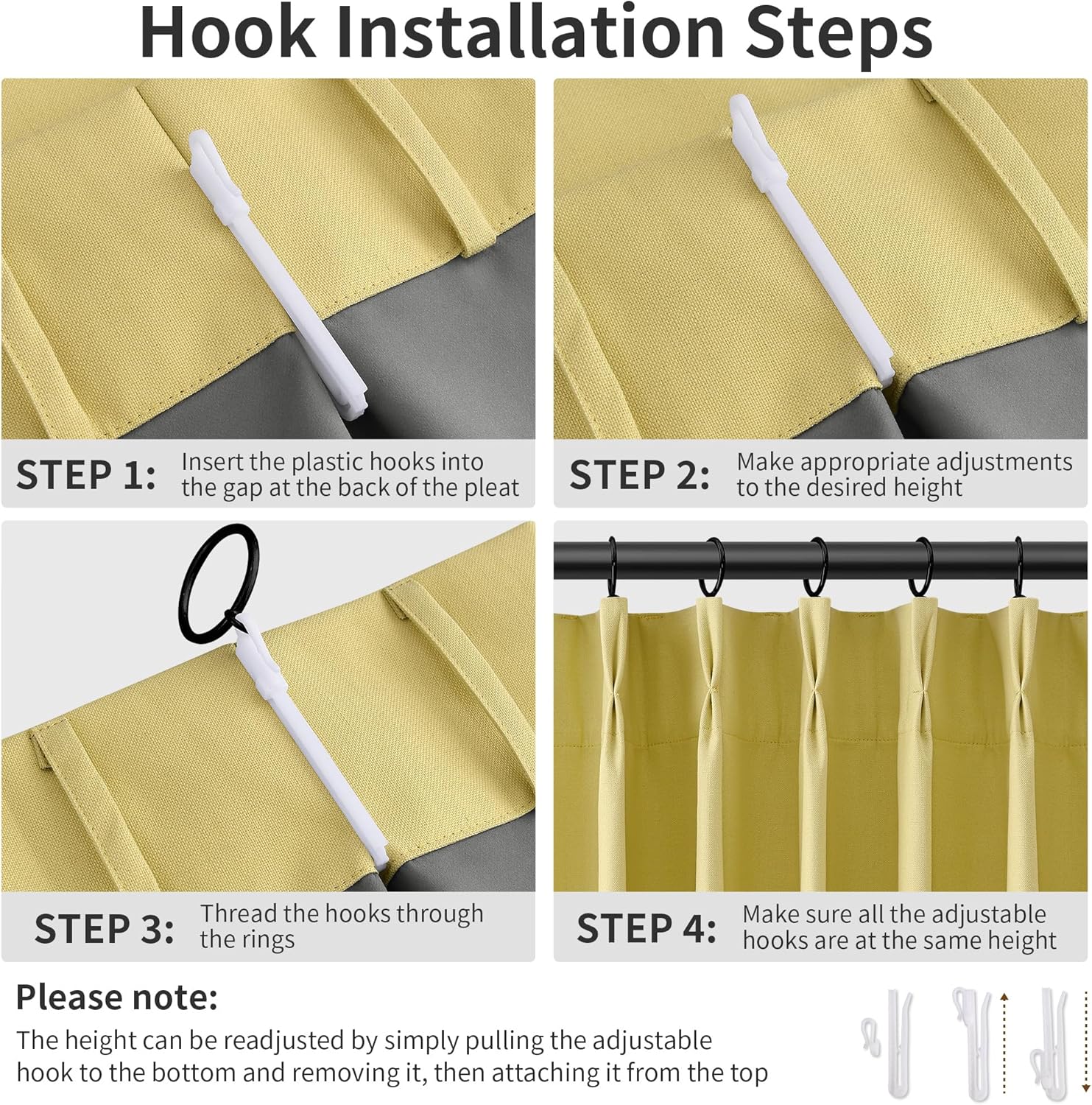 Hook Installation Steps

STEP 1: Insert the plastic hooks into the gap at the back of the pleat

STEP 2: Make appropriate adjustments to the desired height

STEP 3: Thread the hooks through the rings

STEP 4: Make sure all the adjustable hooks are at the same height

Please note:
The height can be readjusted by simply pulling the adjustable hook to the bottom and removing it, then attaching it from the top