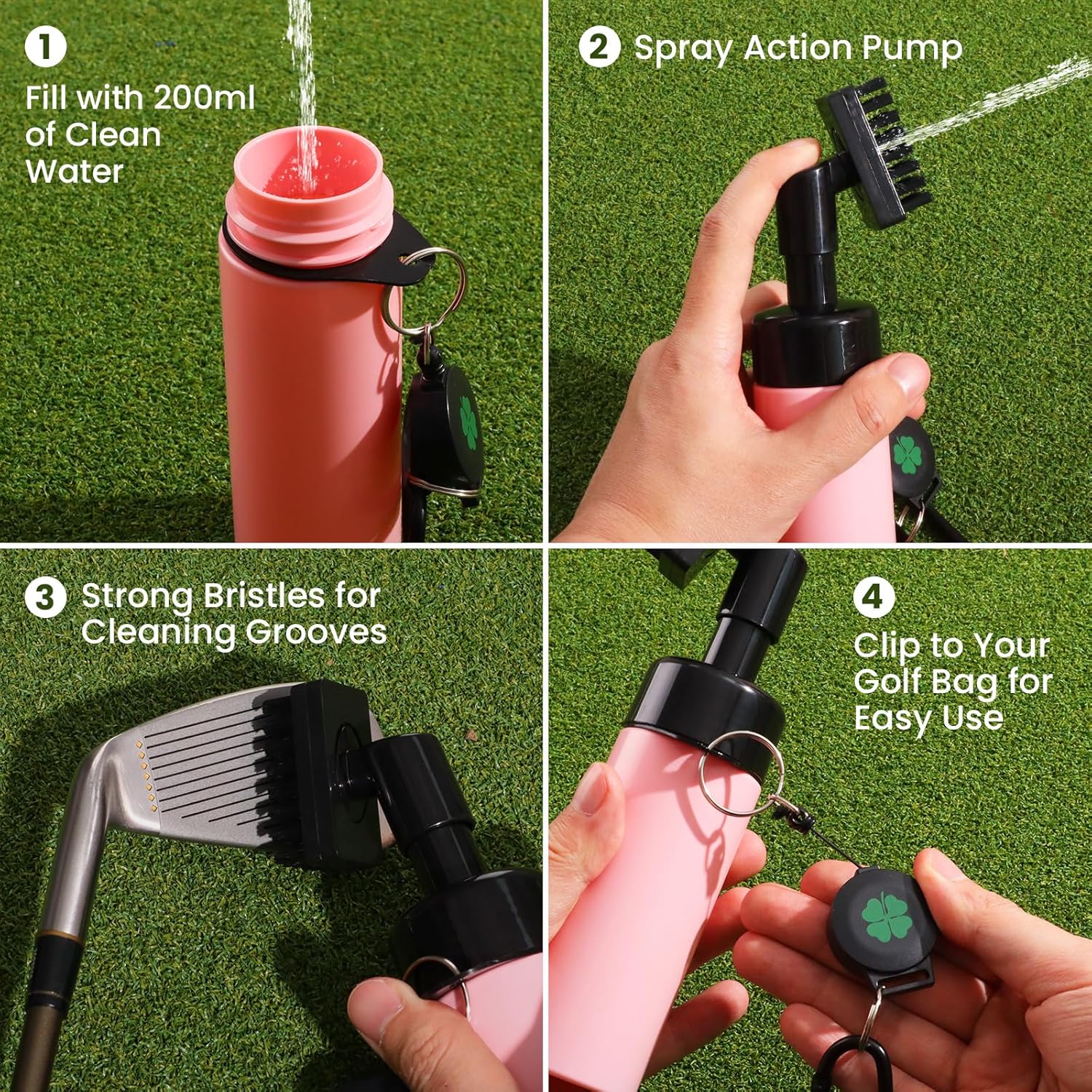 1
Fill with 200ml of Clean Water

2 Spray Action Pump

3 Strong Bristles for Cleaning Grooves

4
Clip to Your Golf Bag for Easy Use