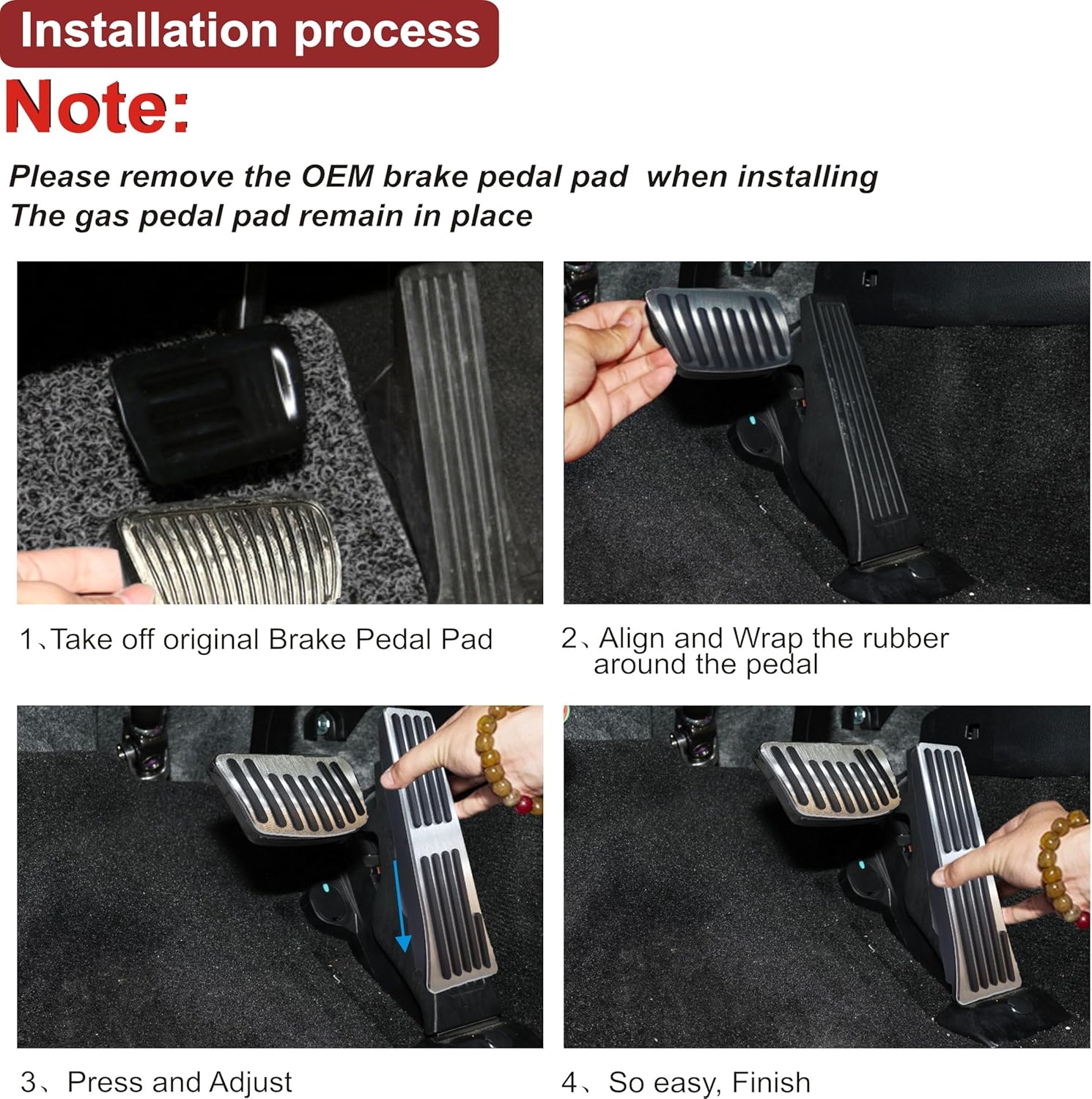 Installation process

Note:

Please remove the OEM brake pedal pad when installing
The gas pedal pad remain in place

1、Take off original Brake Pedal Pad

2、Align and Wrap the rubber around the pedal

3、Press and Adjust

4、So easy, Finish