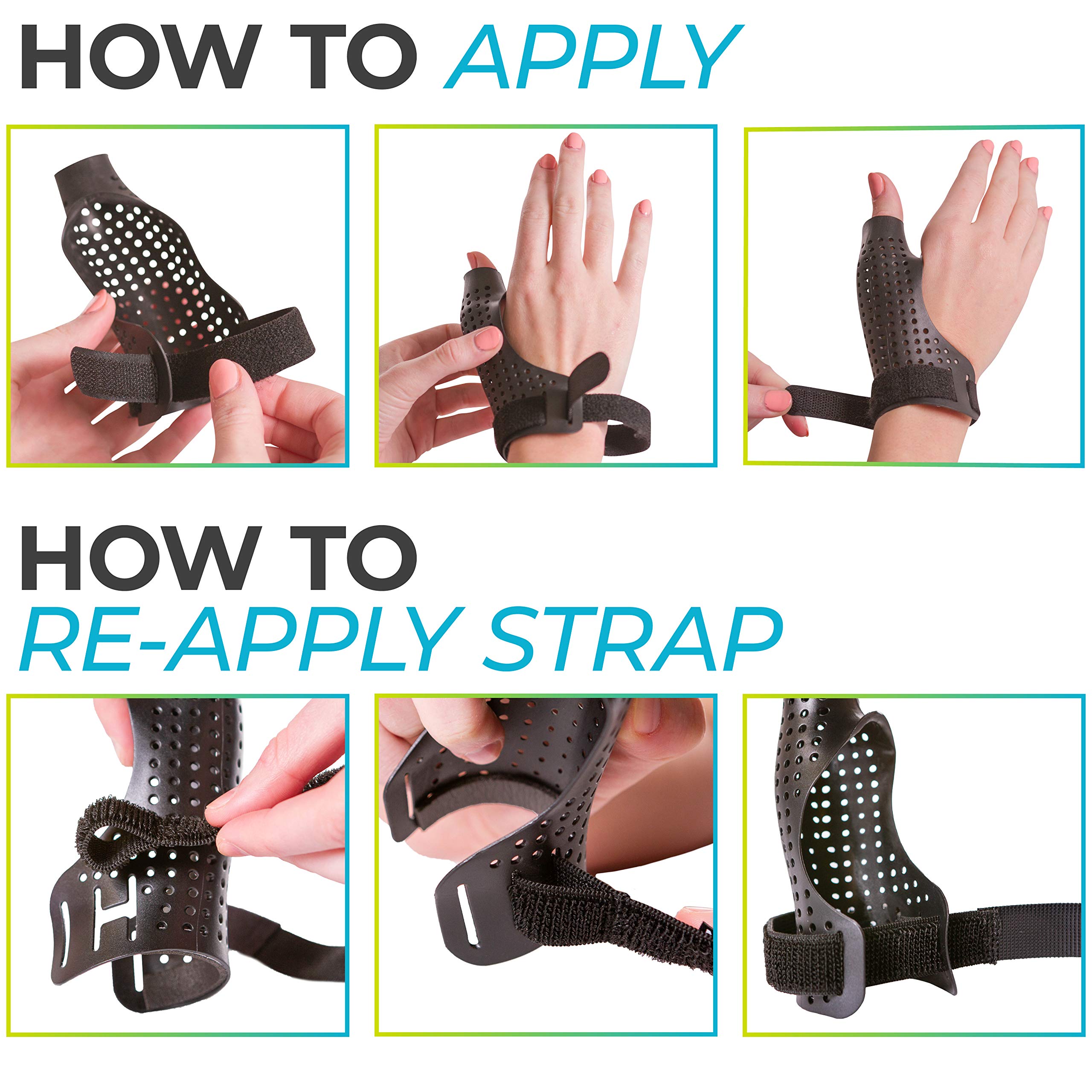 HOW TO APPLY

HOW TO RE-APPLY STRAP