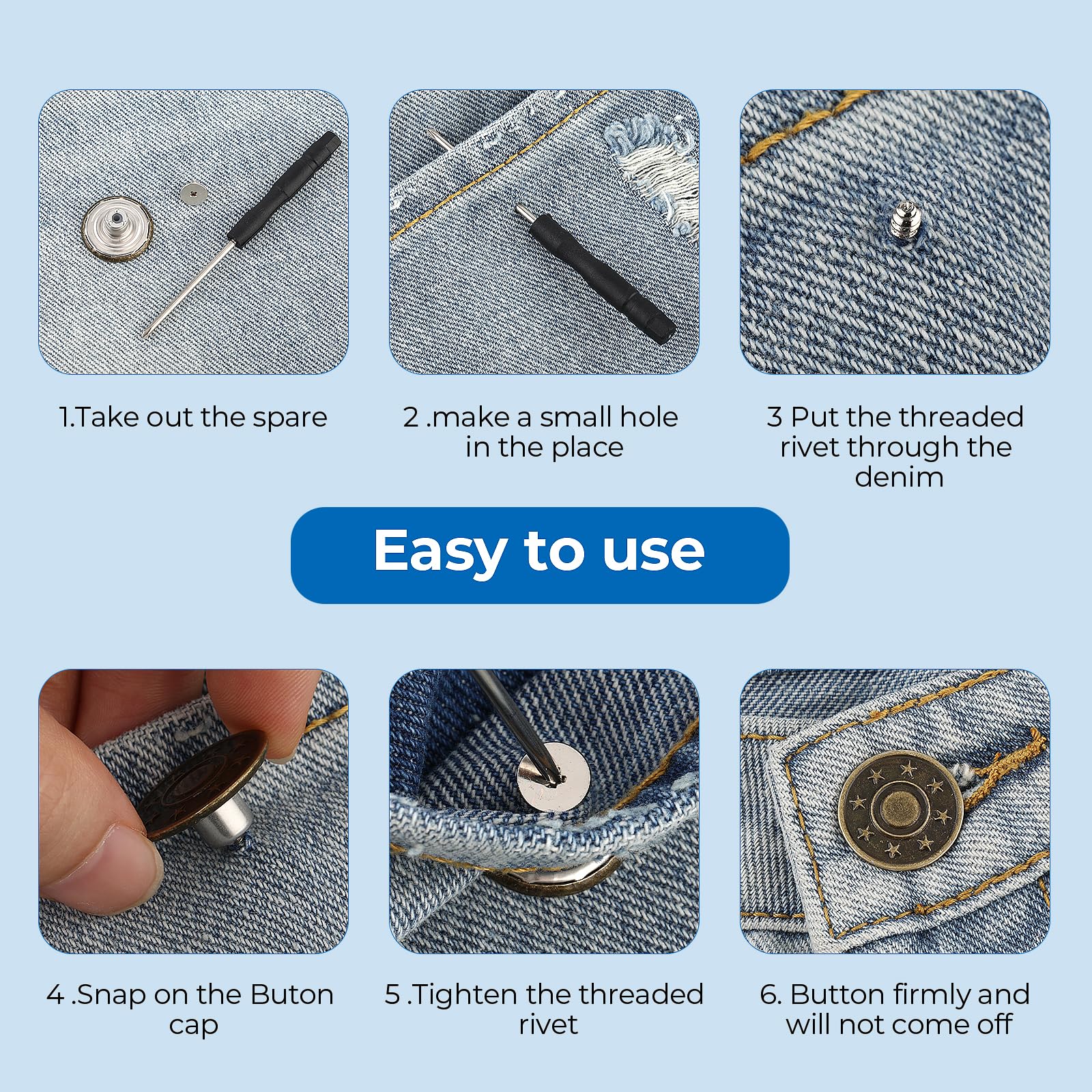 1.Take out the spare

2 .make a small hole in the place

3 Put the threaded rivet through the denim

Easy to use

4 .Snap on the Buton cap

5 .Tighten the threaded rivet

6. Button firmly and will not come off