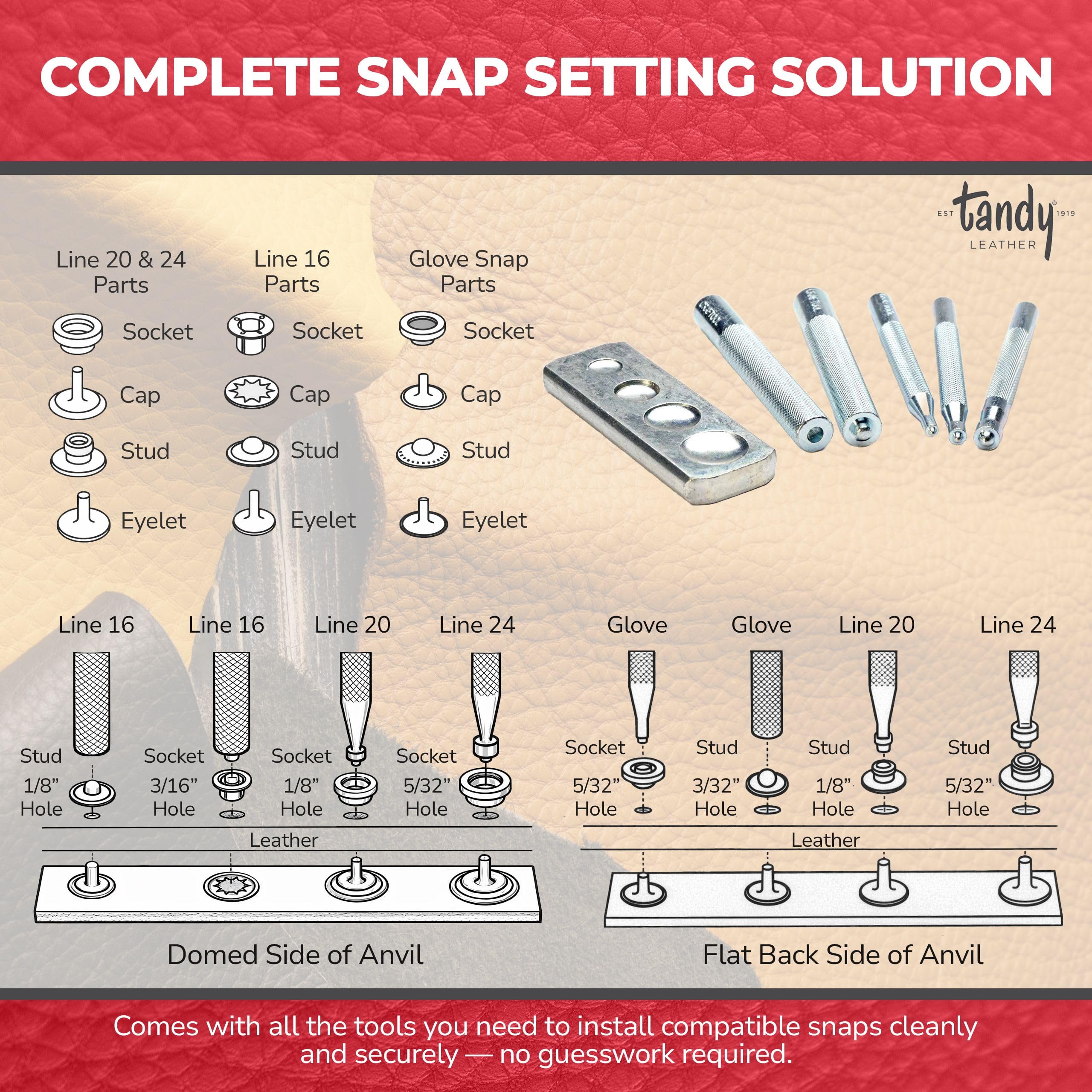 COMPLETE SNAP SETTING SOLUTION

EST tandy® 1919 LEATHER

Line 20 & 24 Parts

Socket

Cap

Stud

Eyelet

Line 16 Parts

Socket

Cap

Stud

Eyelet

Glove Snap Parts

Socket

Cap

Stud

Eyelet

Line 16

Stud

1/8" Hole

Line 16

Socket

3/16" Hole

Line 20

Socket

1/8" Hole

Line 24

Socket

5/32" Hole

Leather

Domed Side of Anvil

Glove

Socket

5/32" Hole

Glove

Stud

3/32" Hole

Line 20

Stud

1/8" Hole

Line 24

Stud

5/32" Hole

Leather

Flat Back Side of Anvil

Comes with all the tools you need to install compatible snaps cleanly and securely — no guesswork required.