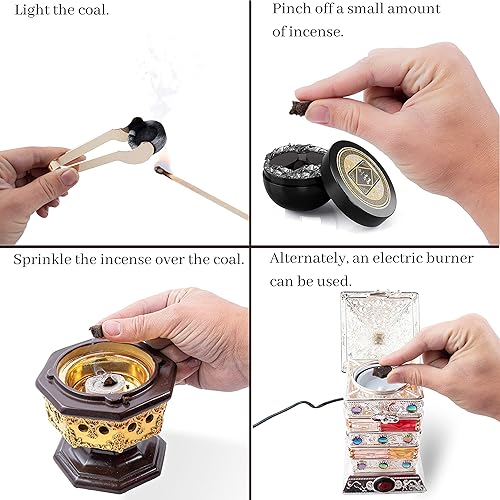 Light the coal.

Pinch off a small amount of incense.

Sprinkle the incense over the coal.

Alternately, an electric burner can be used.