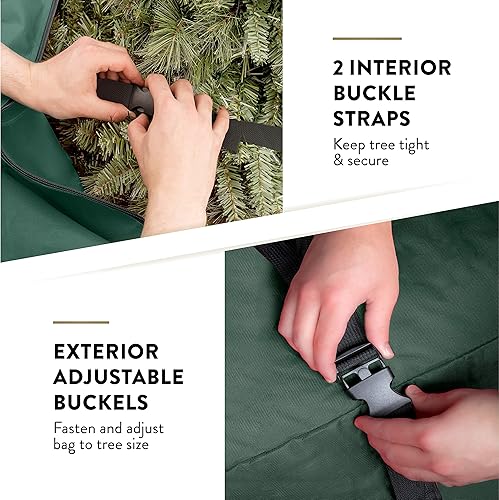 2 INTERIOR BUCKLE STRAPS

Keep tree tight & secure

EXTERIOR ADJUSTABLE BUCKELS

Fasten and adjust bag to tree size