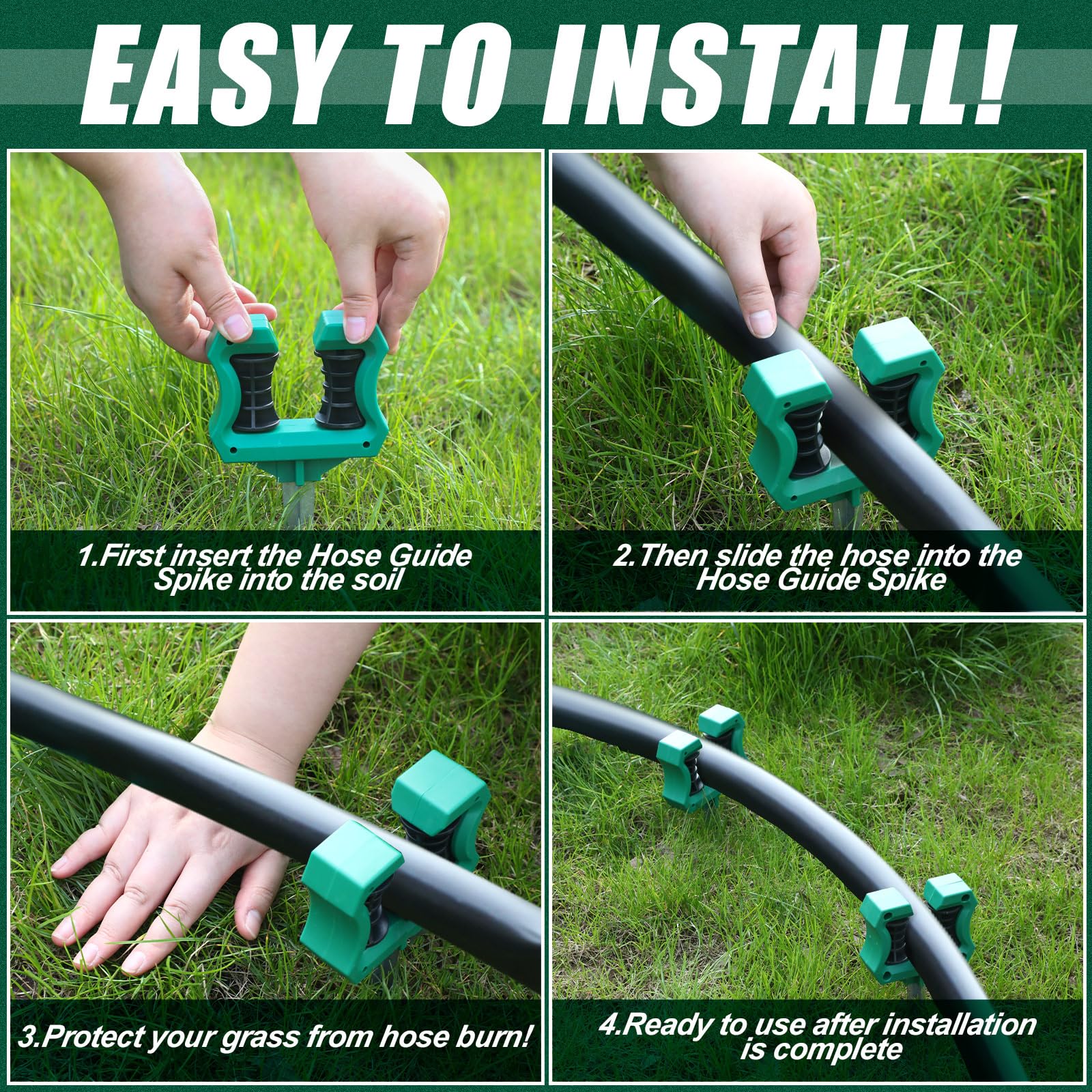 EASY TO INSTALL!

1.First insert the Hose Guide Spike into the soil

2.Then slide the hose into the Hose Guide Spike

3.Protect your grass from hose burn!

4.Ready to use after installation is complete