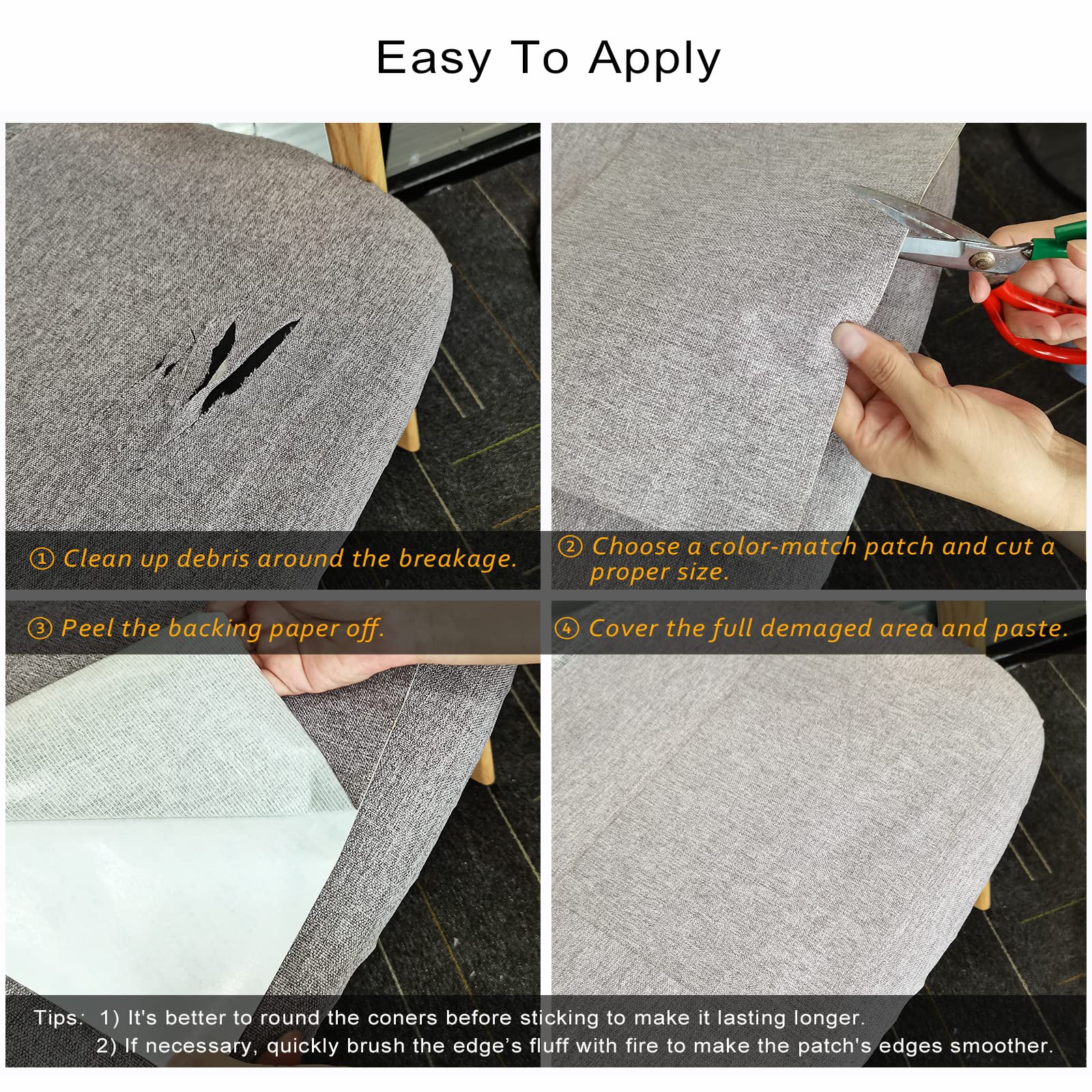 Easy To Apply

① Clean up debris around the breakage.

② Choose a color-match patch and cut a proper size.

③ Peel the backing paper off.

④ Cover the full demaged area and paste.

Tips: 1) It's better to round the coners before sticking to make it lasting longer.
2) If necessary, quickly brush the edge's fluff with fire to make the patch's edges smoother.