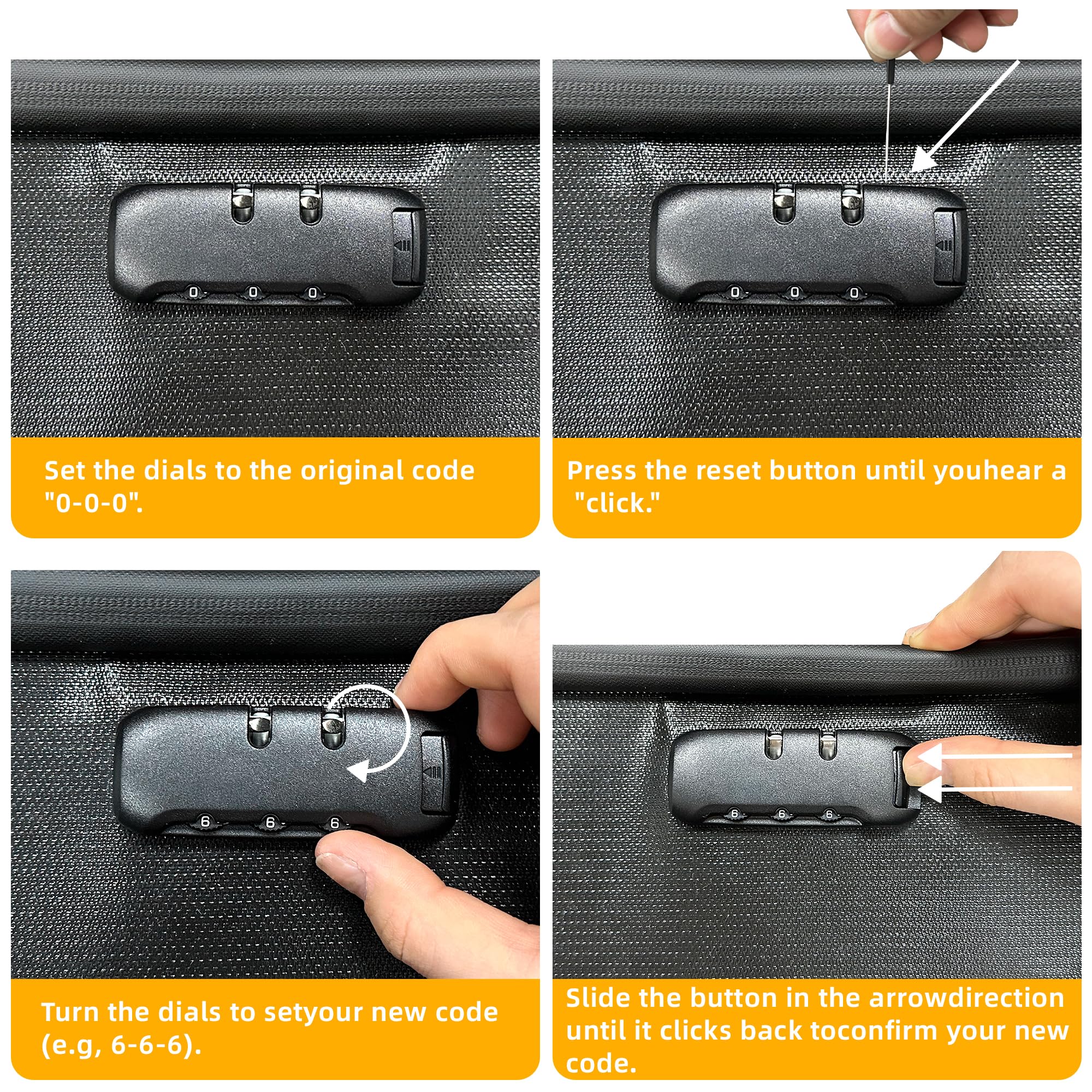 0 0 0

Set the dials to the original code "0-0-0".

0 0 0

Press the reset button until youhear a "click."

6 6 6

Turn the dials to setyour new code (e.g, 6-6-6).

6 6 6

Slide the button in the arrowdirection until it clicks back toconfirm your new code.