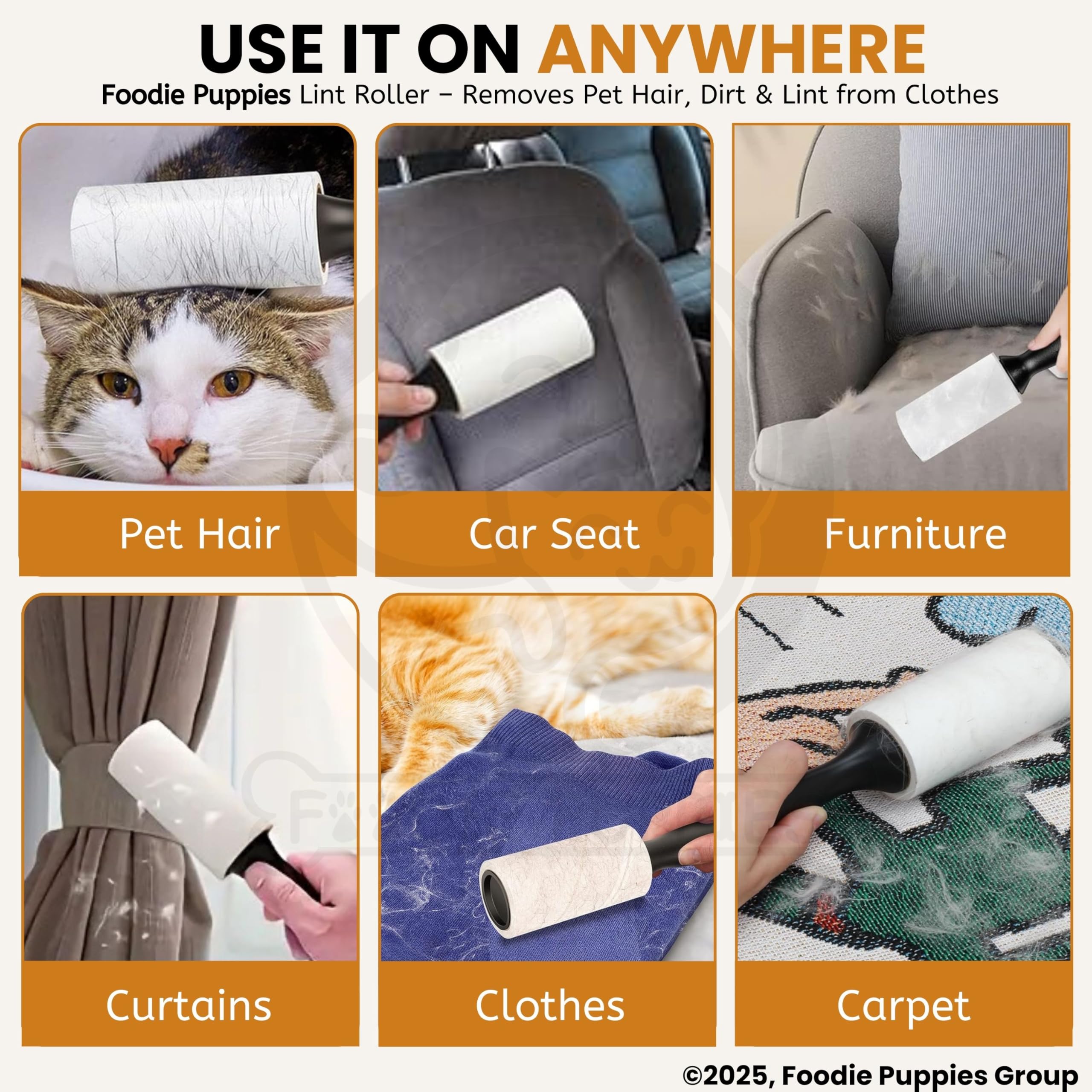 USE IT ON ANYWHERE

Foodie Puppies Lint Roller – Removes Pet Hair, Dirt & Lint from Clothes

Pet Hair

Car Seat

Furniture

Curtains

Clothes

Carpet

©2025, Foodie Puppies Group