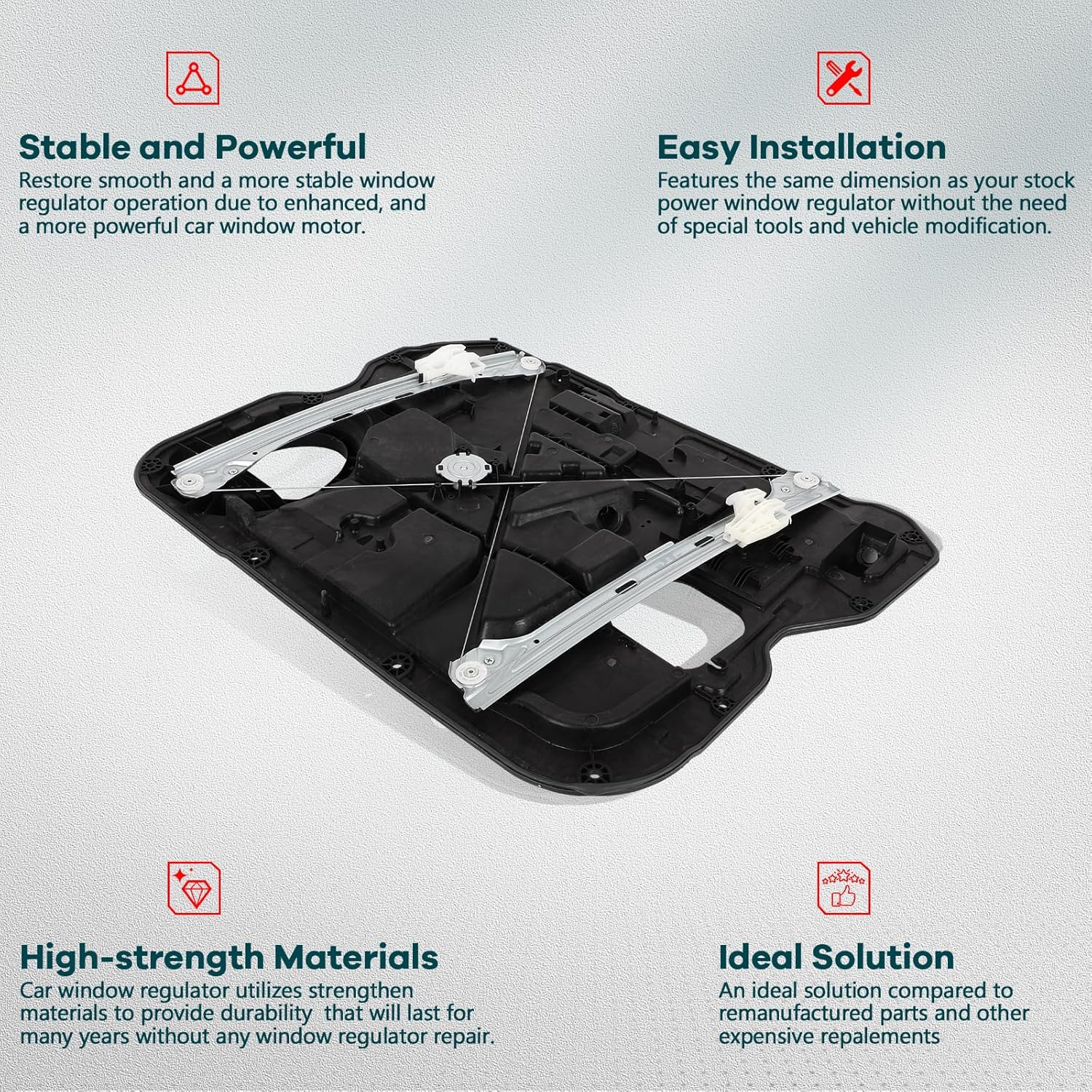 Stable and Powerful
Restore smooth and a more stable window regulator operation due to enhanced, and a more powerful car window motor.

Easy Installation
Features the same dimension as your stock power window regulator without the need of special tools and vehicle modification.

High-strength Materials
Car window regulator utilizes strengthen materials to provide durability that will last for many years without any window regulator repair.

Ideal Solution
An ideal solution compared to remanufactured parts and other expensive repalements