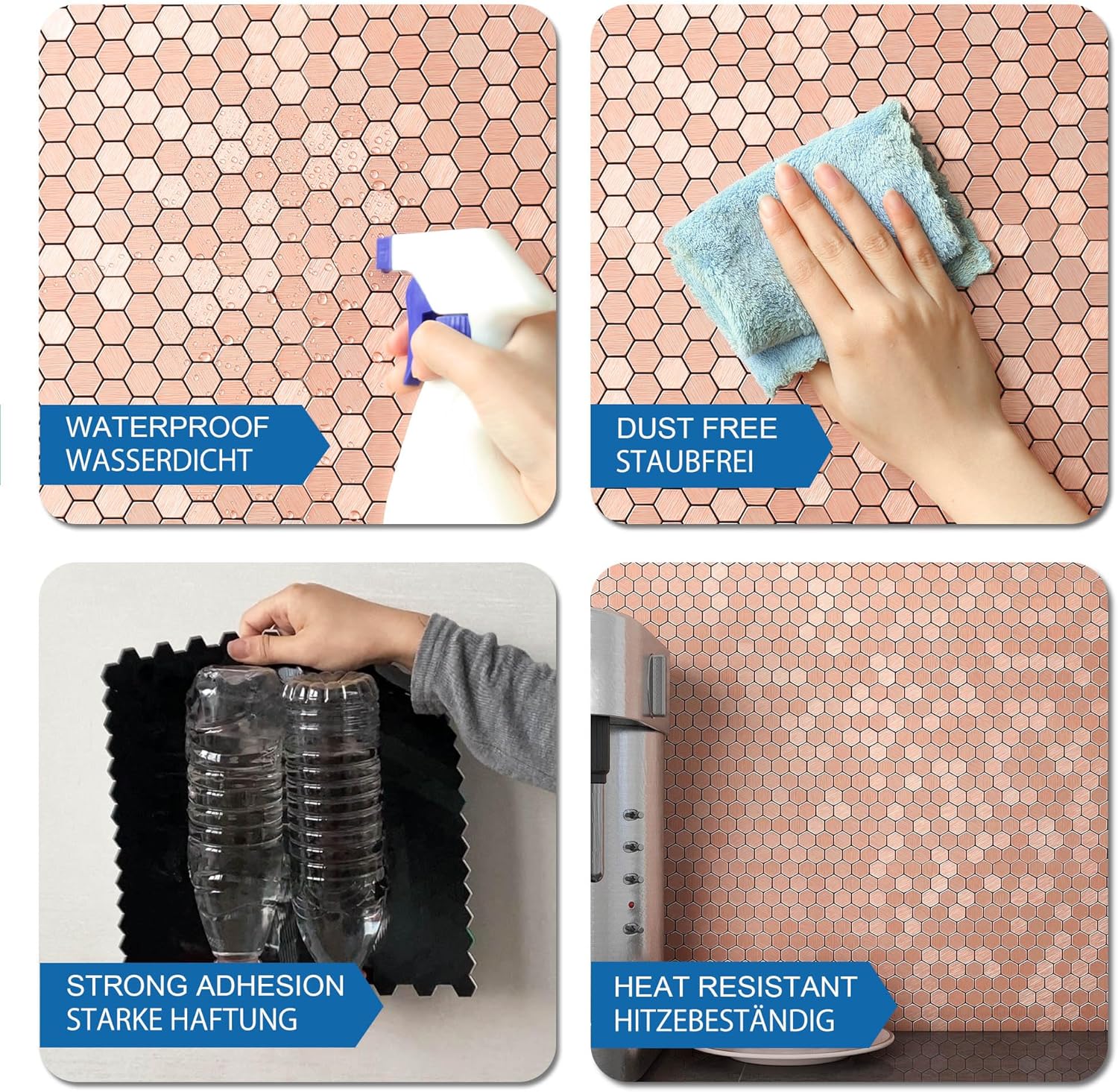 WATERPROOF
WASSERDICHT

DUST FREE
STAUBFREI

STRONG ADHESION
STARKE HAFTUNG

HEAT RESISTANT
HITZEBESTÄNDIG