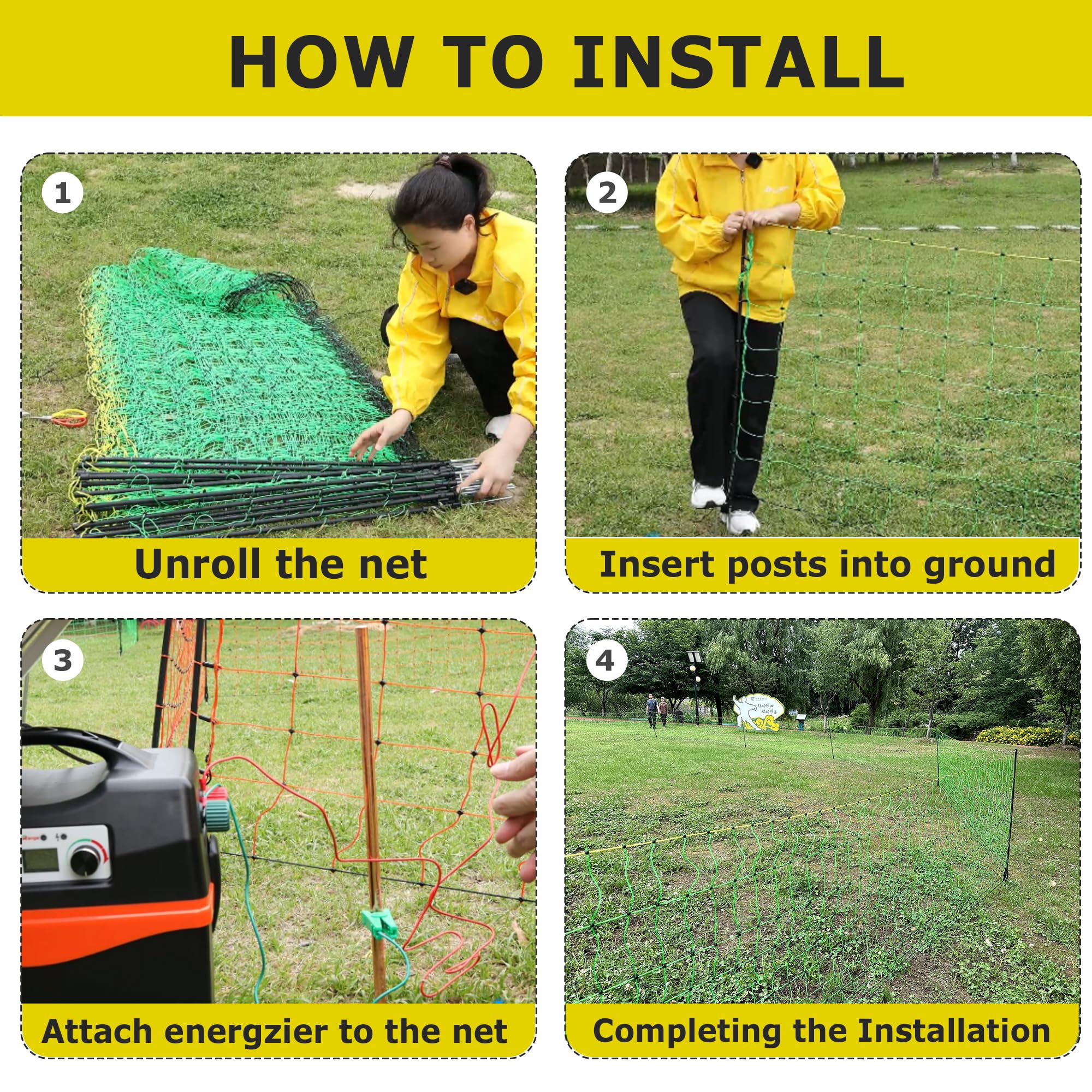 HOW TO INSTALL

1

Unroll the net

2

Insert posts into ground

3

Attach energzier to the net

4

Completing the Installation