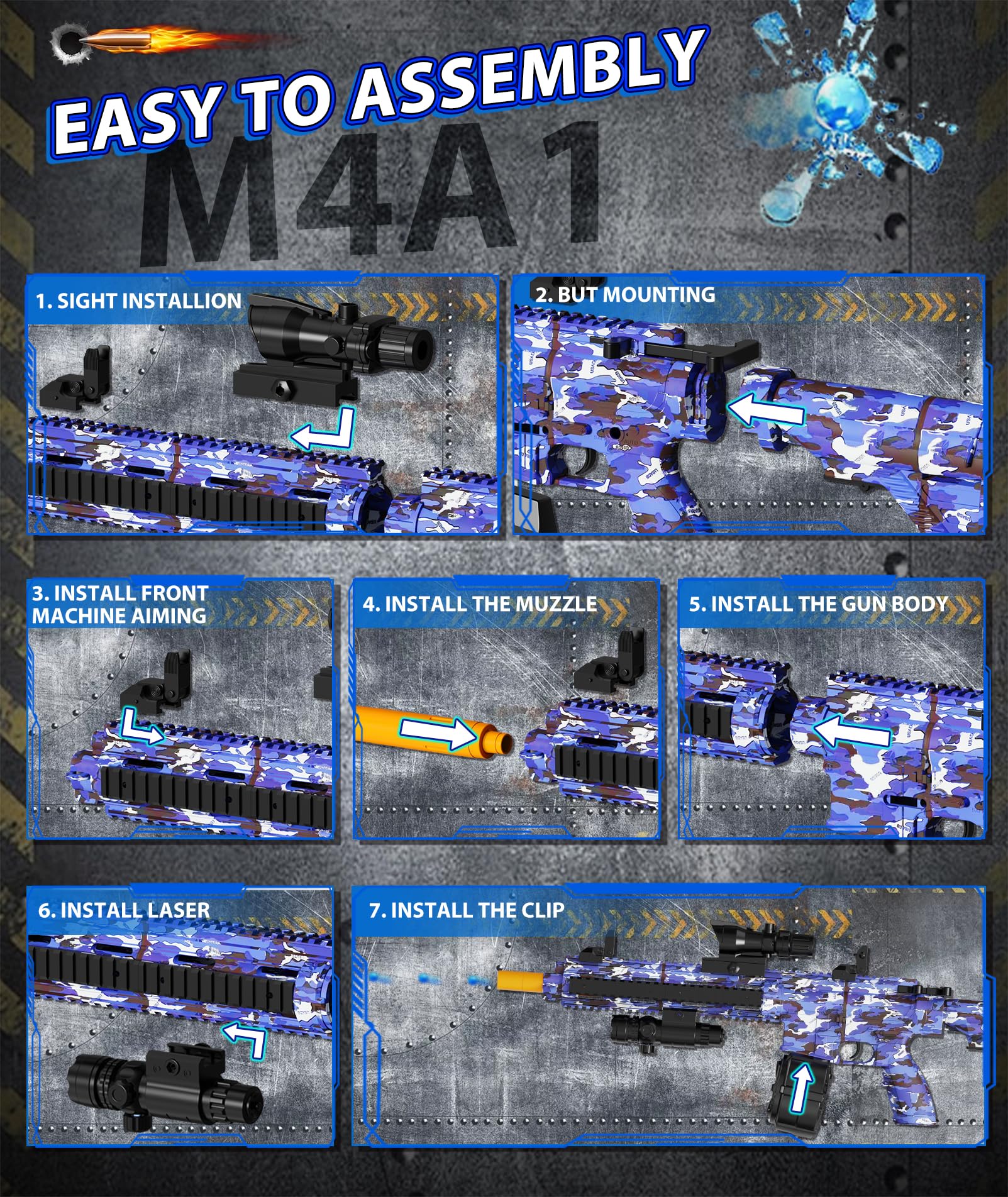 EASY TO ASSEMBLY

M4A1

1. SIGHT INSTALLION

2. BUT MOUNTING

3. INSTALL FRONT MACHINE AIMING

4. INSTALL THE MUZZLE

5. INSTALL THE GUN BODY

6. INSTALL LASER

7. INSTALL THE CLIP