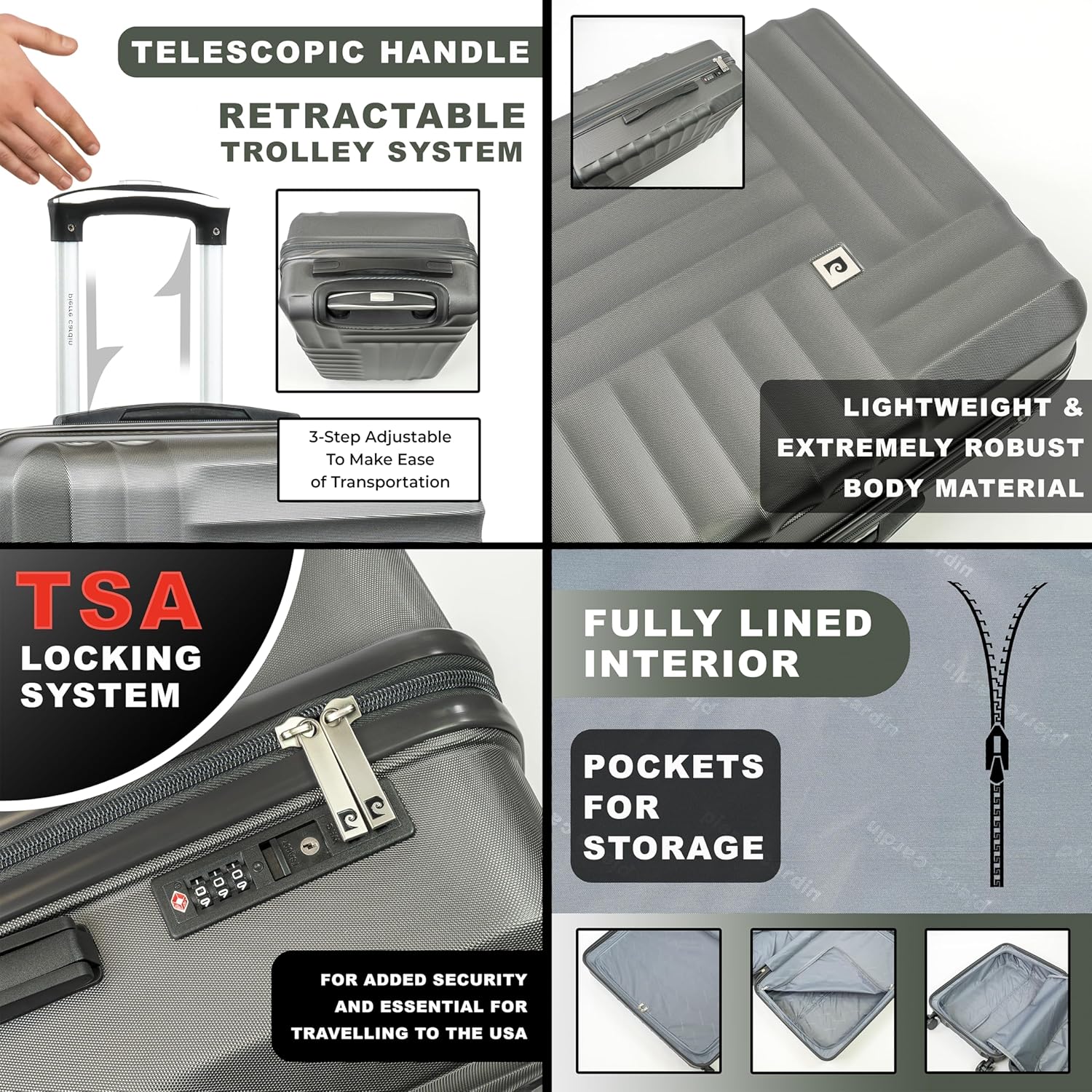 TELESCOPIC HANDLE

RETRACTABLE TROLLEY SYSTEM

pierre cardin

3-Step Adjustable To Make Ease of Transportation

LIGHTWEIGHT & EXTREMELY ROBUST BODY MATERIAL

TSA LOCKING SYSTEM

FOR ADDED SECURITY AND ESSENTIAL FOR TRAVELLING TO THE USA

FULLY LINED INTERIOR

POCKETS FOR STORAGE

pierre cardin