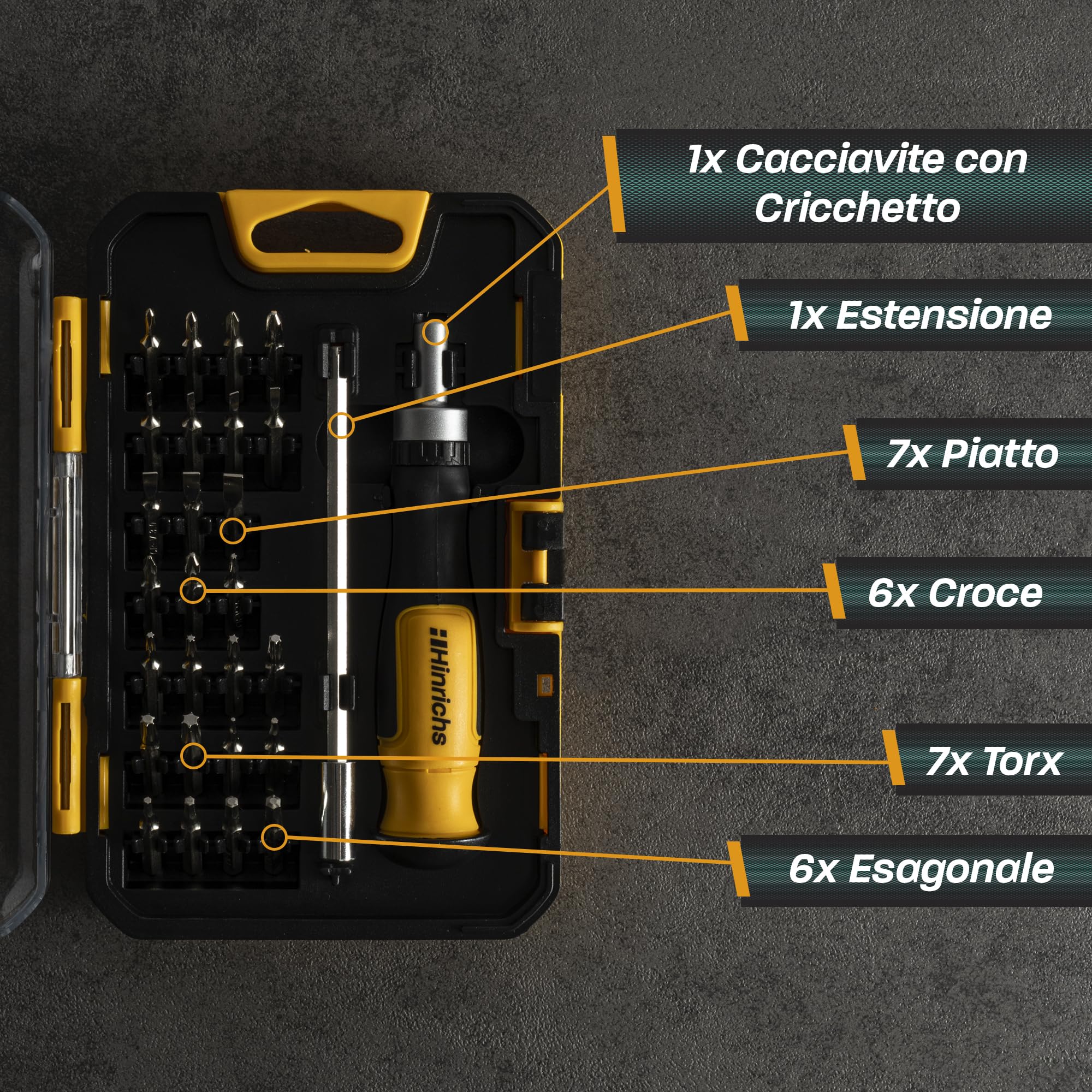 1x Cacciavite con Cricchetto

1x Estensione

7x Piatto

6x Croce

7x Torx

6x Esagonale

Hinrichs