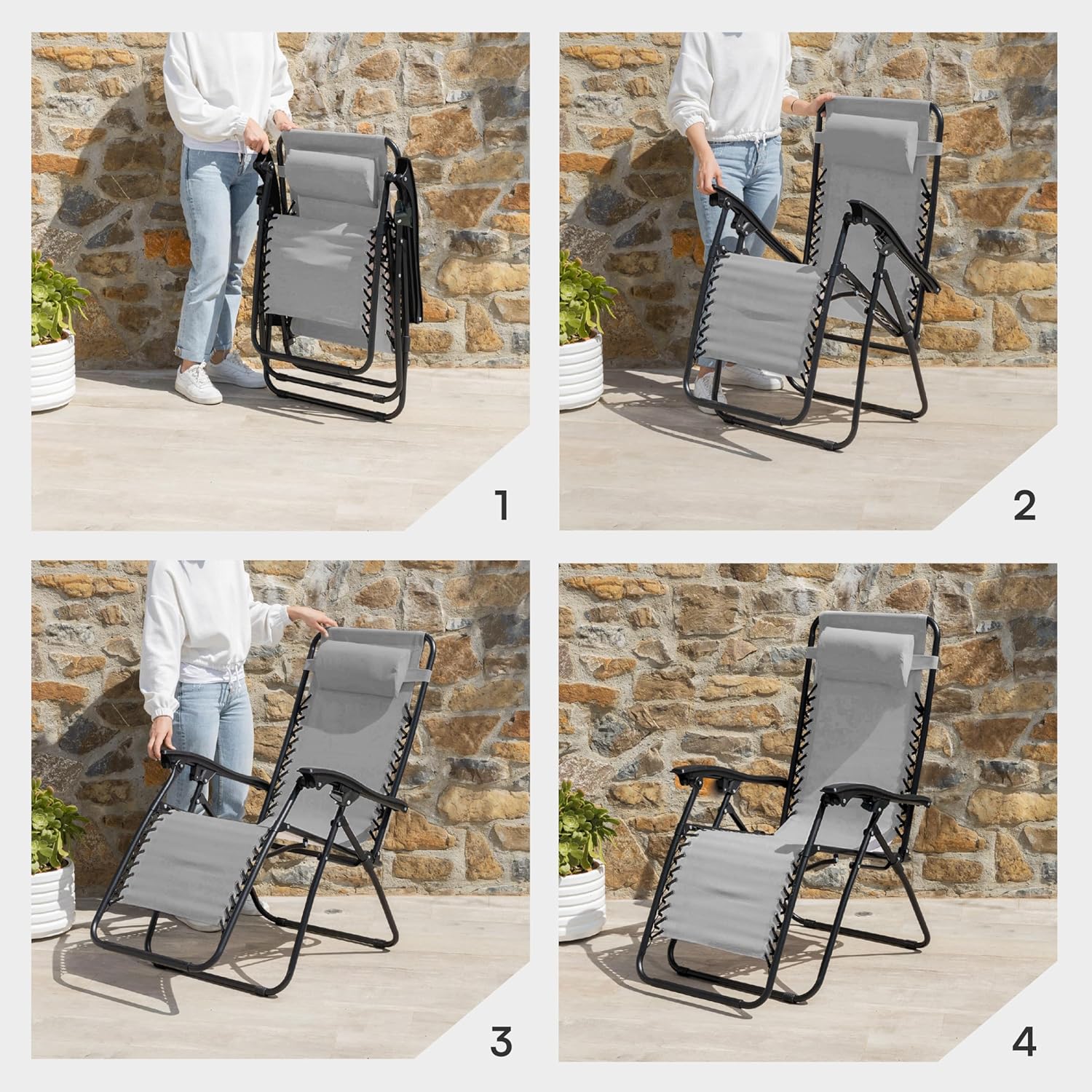 1

2

3

4