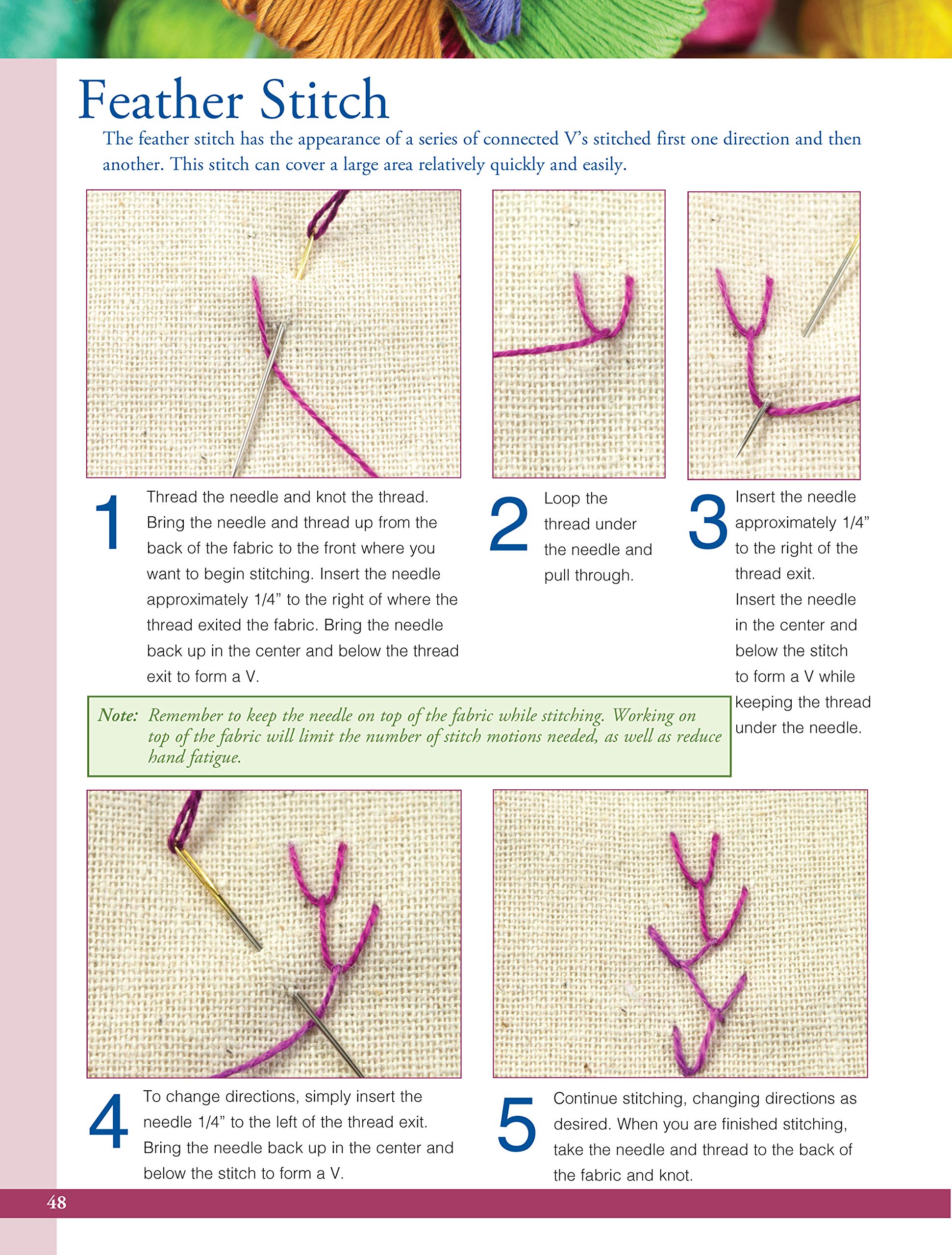 Feather Stitch

The feather stitch has the appearance of a series of connected V's stitched first one direction and then another. This stitch can cover a large area relatively quickly and easily.

1 Thread the needle and knot the thread. Bring the needle and thread up from the back of the fabric to the front where you want to begin stitching. Insert the needle approximately 1/4" to the right of where the thread exited the fabric. Bring the needle back up in the center and below the thread exit to form a V.

2 Loop the thread under the needle and pull through.

3 Insert the needle approximately 1/4" to the right of the thread exit. Insert the needle in the center and below the stitch to form a V while keeping the thread under the needle.

Note: Remember to keep the needle on top of the fabric while stitching. Working on top of the fabric will limit the number of stitch motions needed, as well as reduce hand fatigue.

4 To change directions, simply insert the needle 1/4" to the left of the thread exit. Bring the needle back up in the center and below the stitch to form a V.

5 Continue stitching, changing directions as desired. When you are finished stitching, take the needle and thread to the back of the fabric and knot.

48