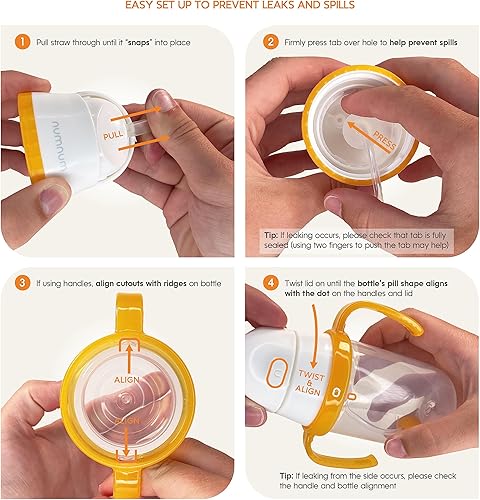 EASY SET UP TO PREVENT LEAKS AND SPILLS

1 Pull straw through until it "snaps" into place

numnum

PULL

2 Firmly press tab over hole to help prevent spills

PRESS

Tip: If leaking occurs, please check that tab is fully sealed (using two fingers to push the tab may help)

3 If using handles, align cutouts with ridges on bottle

ALIGN

ALIGN

4 Twist lid on until the bottle's pill shape aligns with the dot on the handles and lid

TWIST & ALIGN

Tip: If leaking from the side occurs, please check the handle and bottle alignment