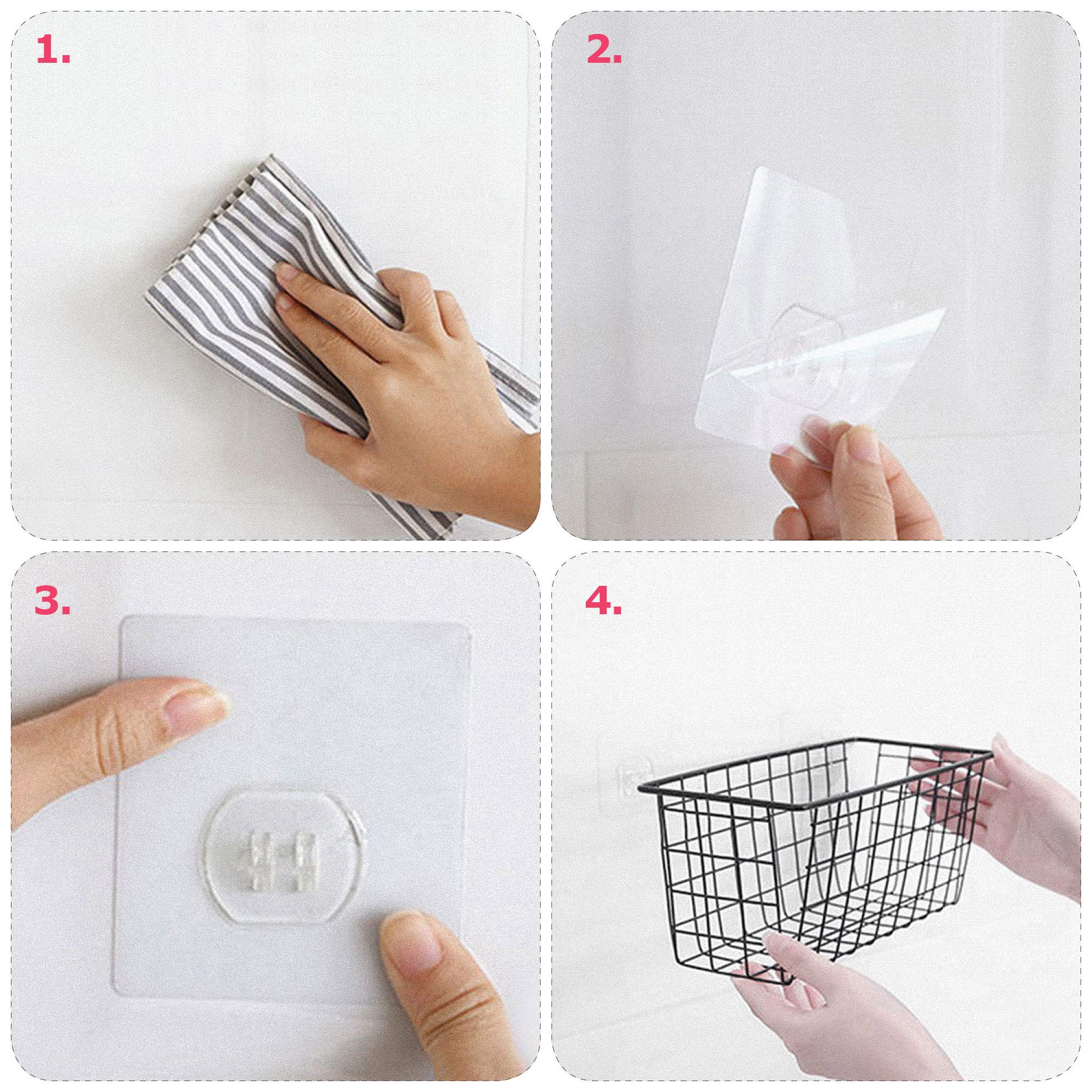 1.

2.

3.

4.