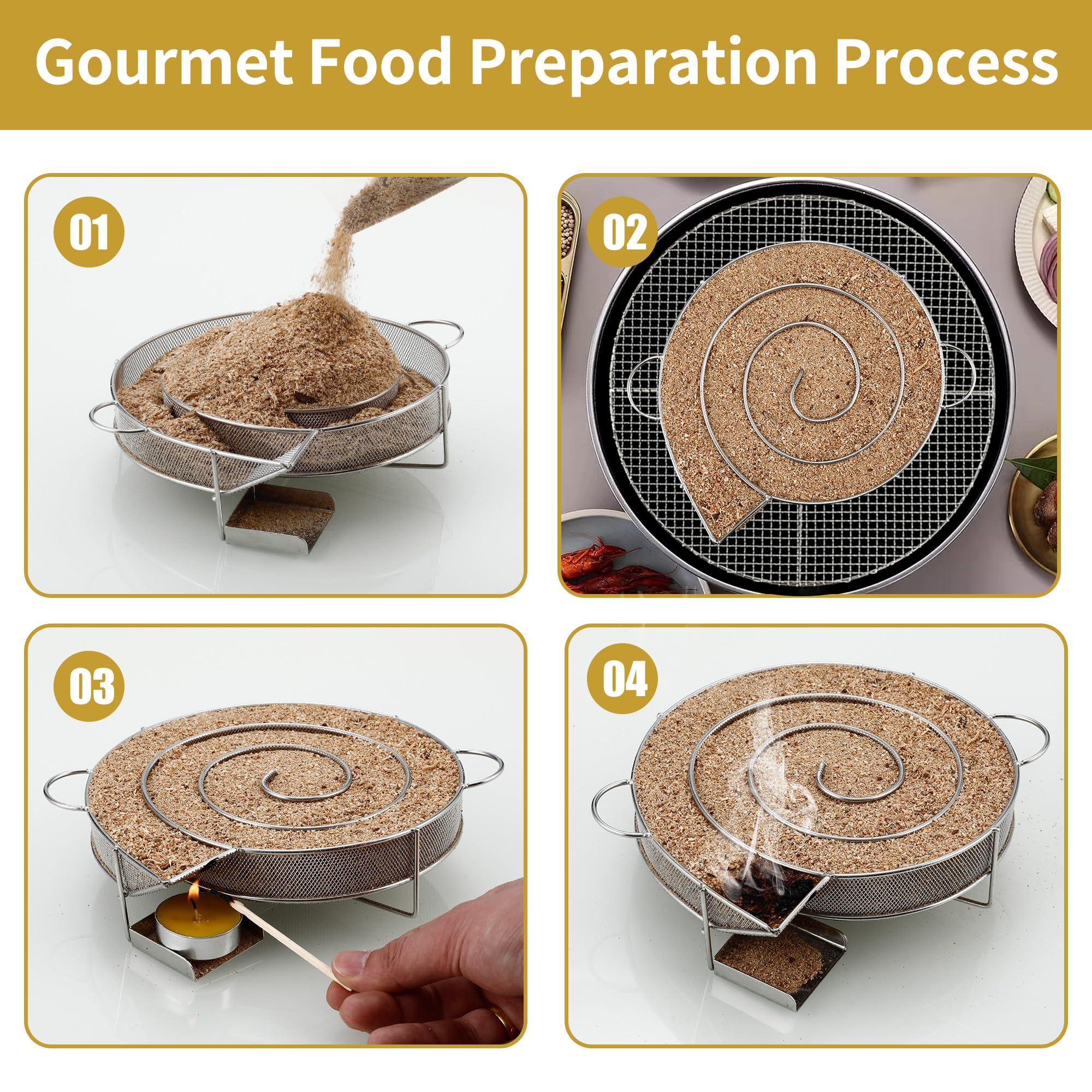 Gourmet Food Preparation Process

01

02

03

04