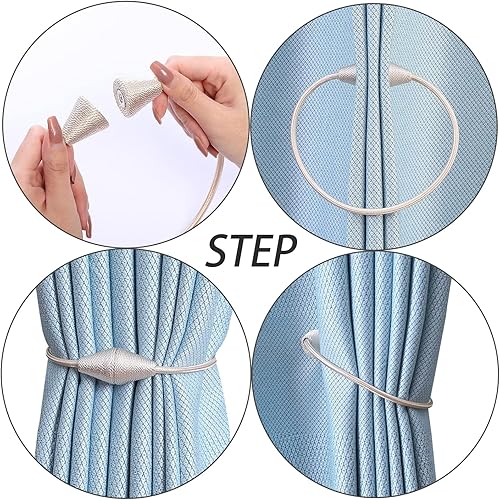 STEP