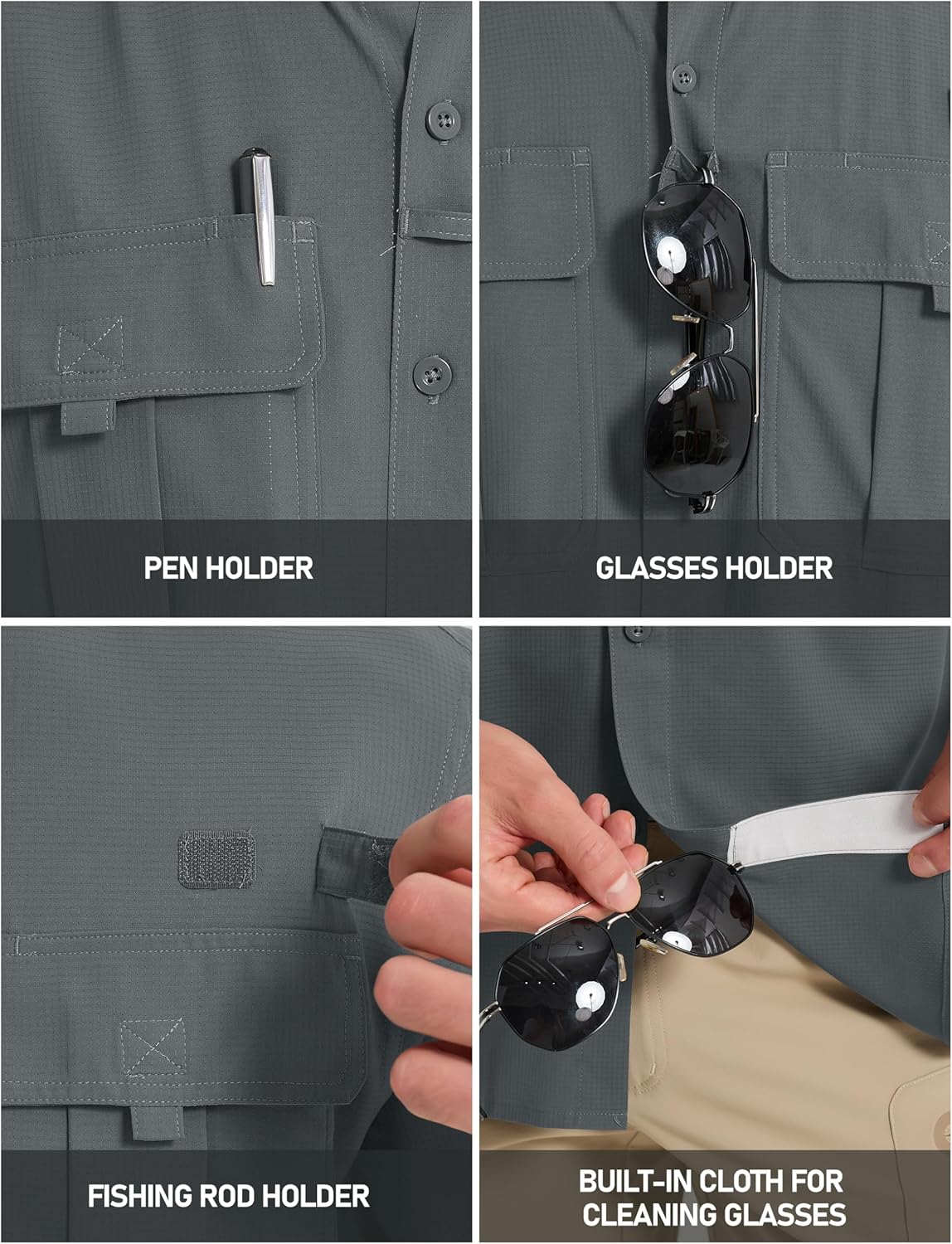 PEN HOLDER

GLASSES HOLDER

FISHING ROD HOLDER

BUILT-IN CLOTH FOR CLEANING GLASSES