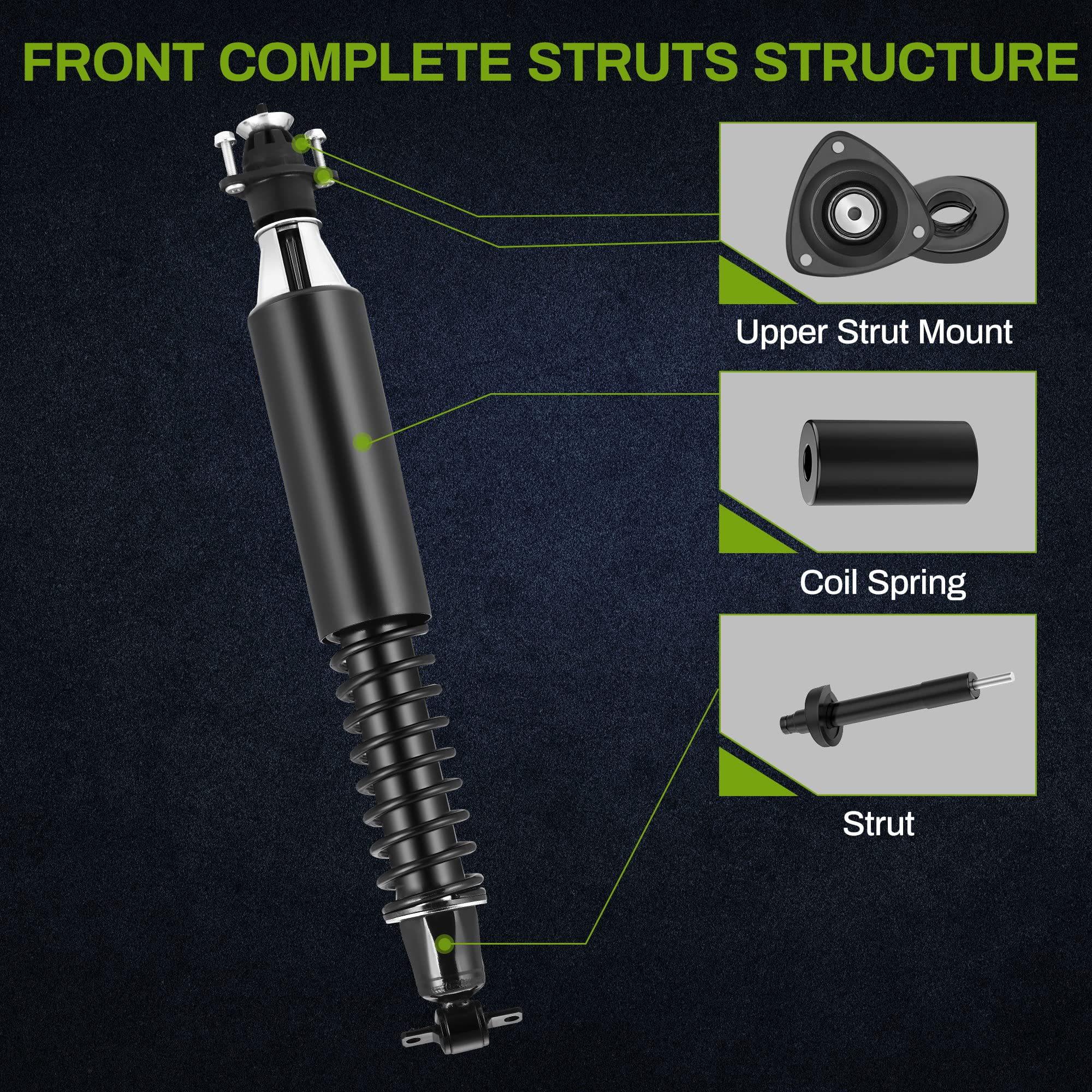 FRONT COMPLETE STRUTS STRUCTURE

Upper Strut Mount

Coil Spring

Strut