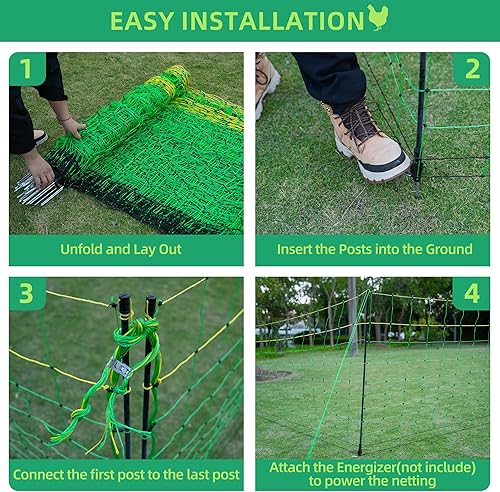 EASY INSTALLATION

1

Unfold and Lay Out

2

Insert the Posts into the Ground

3

Connect the first post to the last post

4

Attach the Energizer(not include) to power the netting